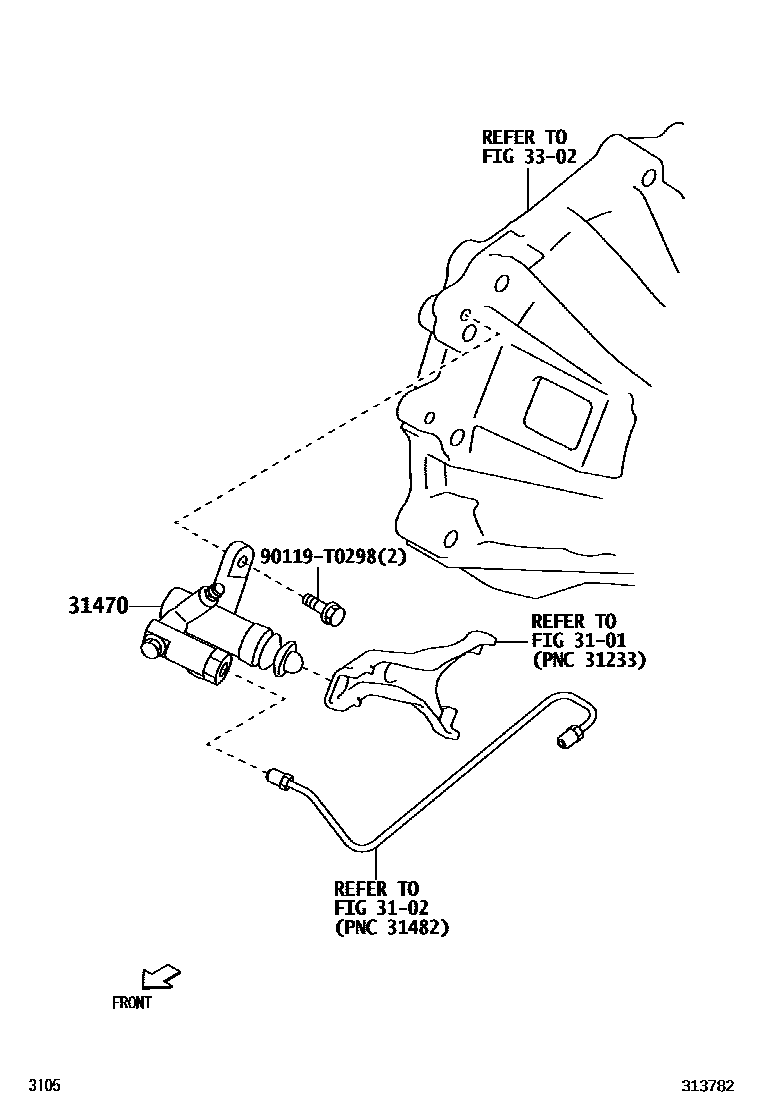 REFER TO
FIG 33-02

90119-T0298(2)

31470

REFER TO
FIG 31-01
(PNC 31233)

REFER TO
FIG 31-02
(PNC 31482)

FRONT

3105

313782