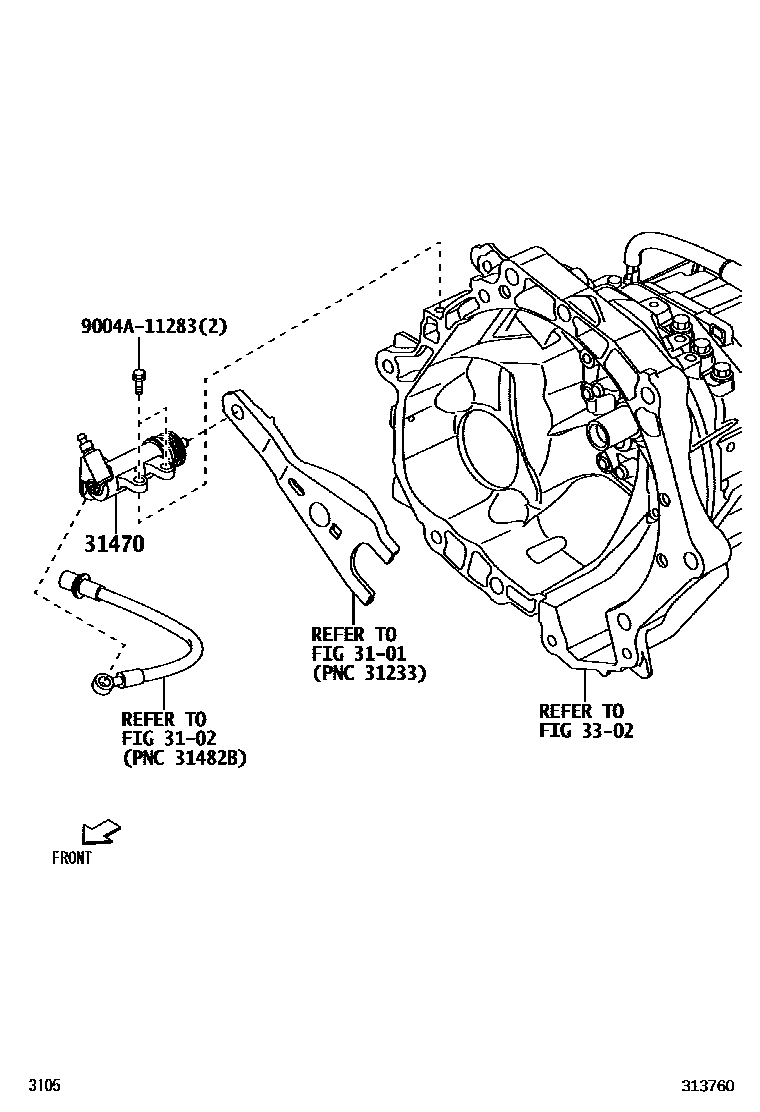 9004A-11283(2)

31470

REFER TO
FIG 31-01
(PNC 31233)

REFER TO
FIG 31-02
(PNC 31482B)

REFER TO
FIG 33-02

FRONT

3105

313760