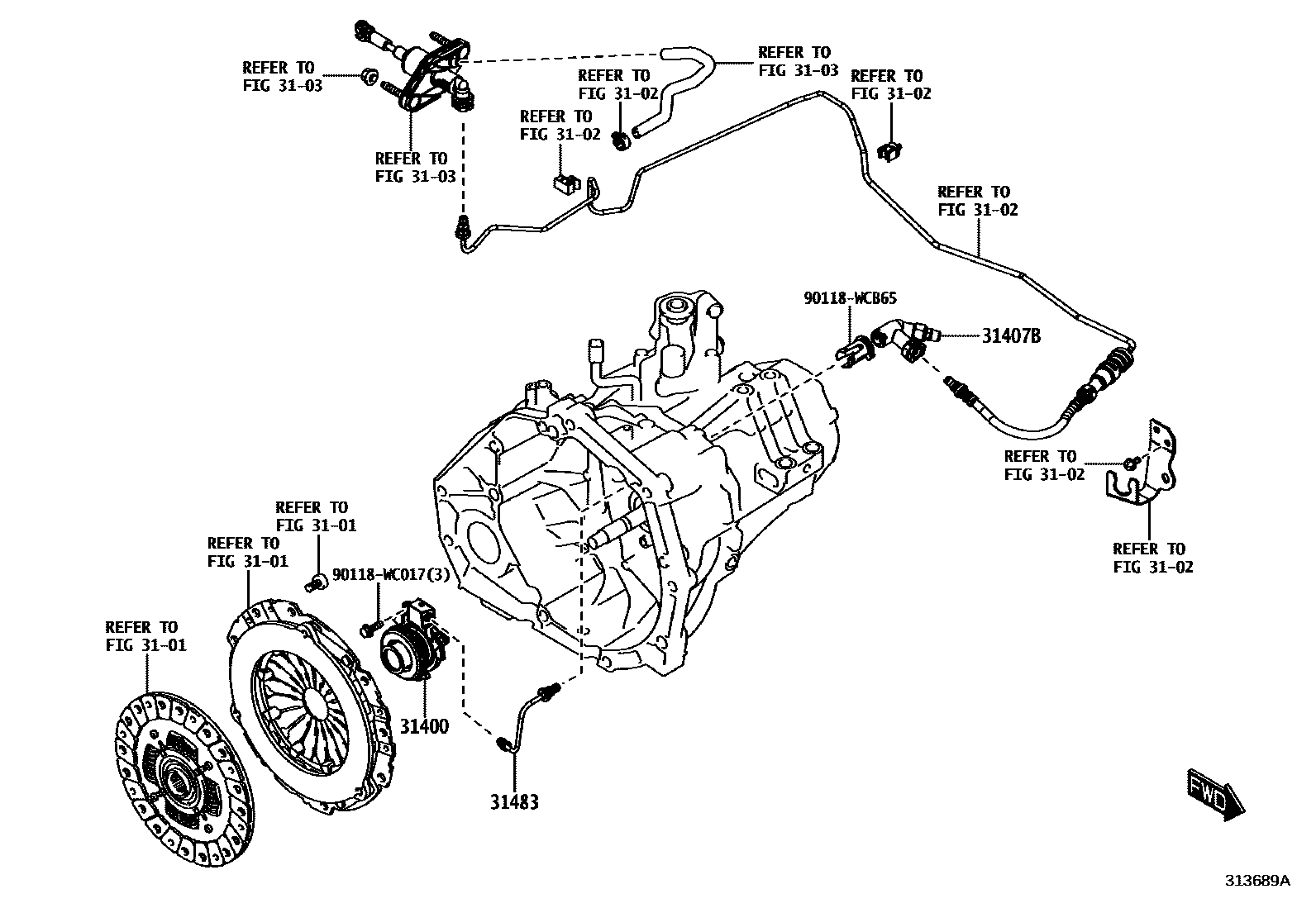 REFER TO
FIG 31-03

REFER TO
FIG 31-03

REFER TO
FIG 31-03

REFER TO
FIG 31-02

REFER TO
FIG 31-02

REFER TO
FIG 31-02

REFER TO
FIG 31-02

90118-WCB65

31407B

REFER TO
FIG 31-02

REFER TO
FIG 31-02

REFER TO
FIG 31-01

REFER TO
FIG 31-01

90118-WC017(3)

REFER TO
FIG 31-01

31400

31483

FWD

313689A