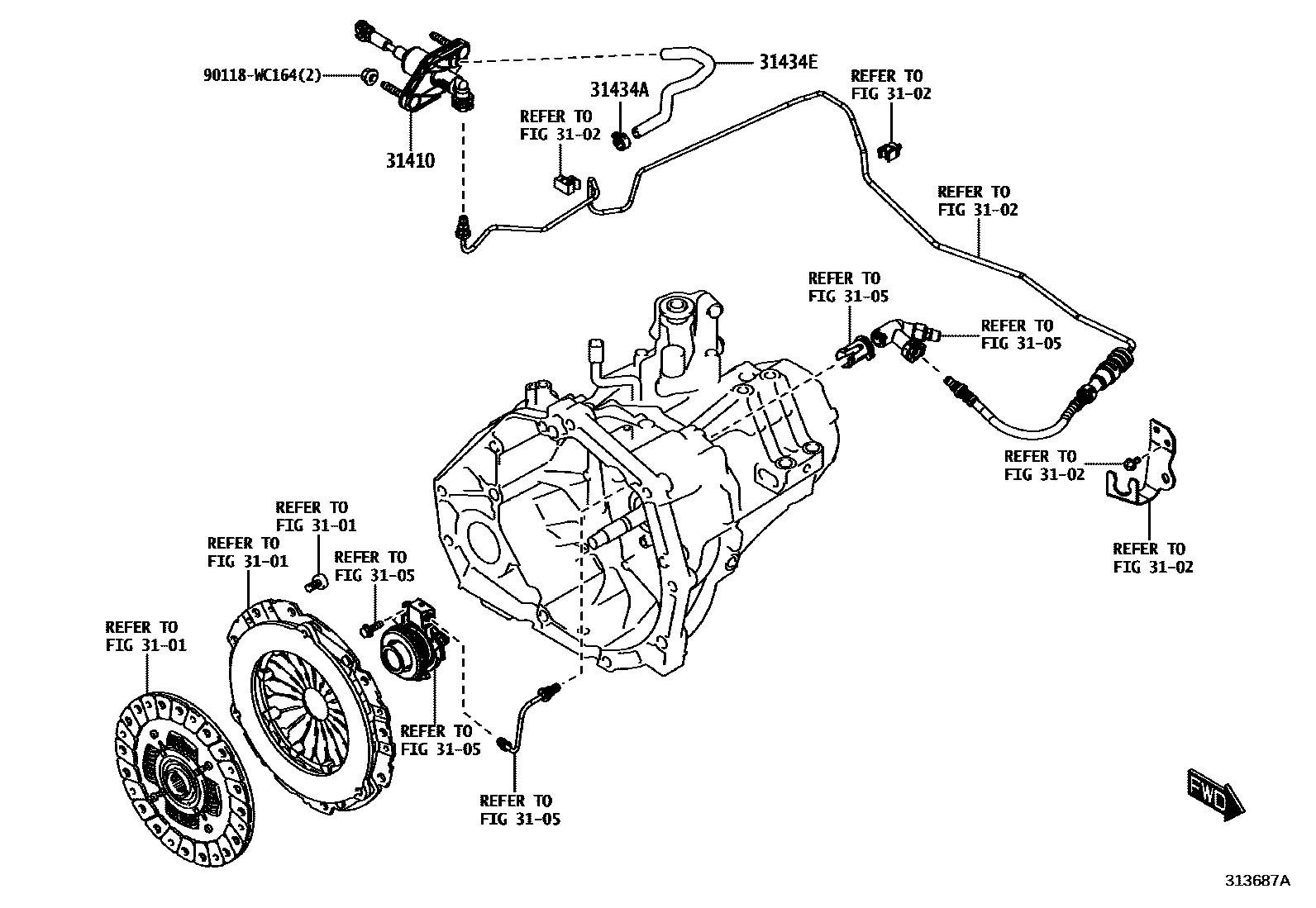 90118-WC164(2)

31410

31434E

31434A

REFER TO
FIG 31-02

REFER TO
FIG 31-02

REFER TO
FIG 31-02

REFER TO
FIG 31-05

REFER TO
FIG 31-05

REFER TO
FIG 31-02

REFER TO
FIG 31-02

REFER TO
FIG 31-01

REFER TO
FIG 31-01

REFER TO
FIG 31-05

REFER TO
FIG 31-01

REFER TO
FIG 31-05

REFER TO
FIG 31-05

FWD

313687A