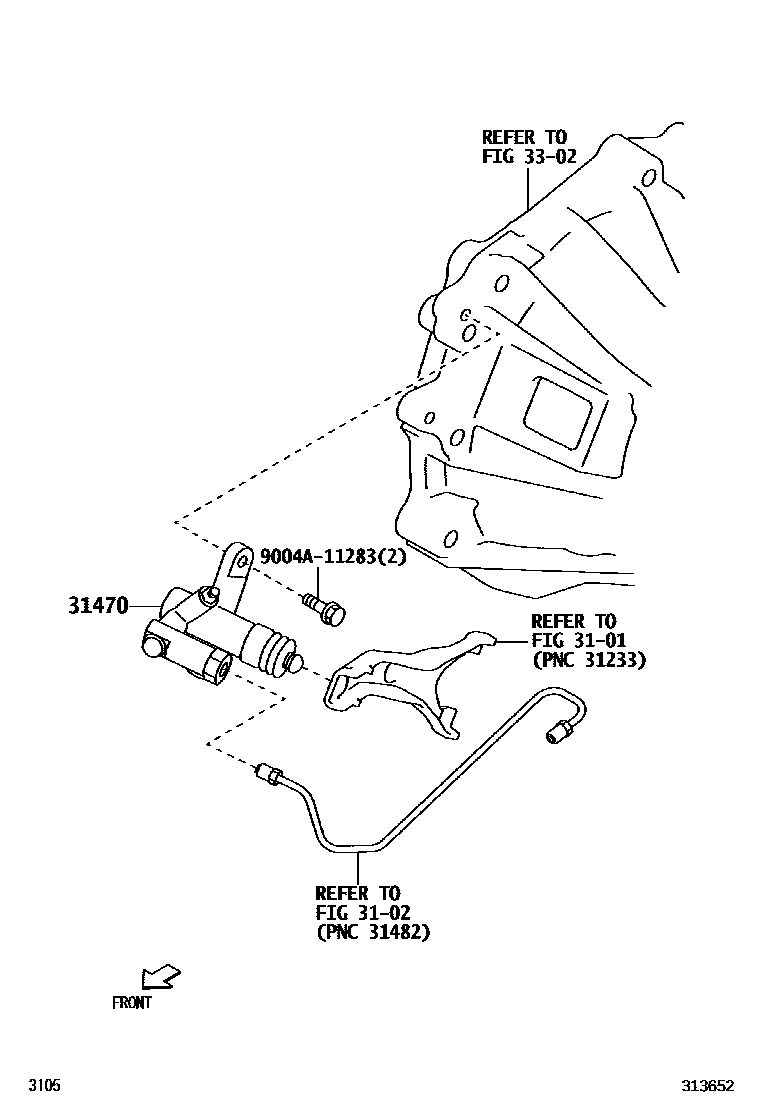 REFER TO
FIG 33-02

9004A-11283(2)

31470

REFER TO
FIG 31-01
(PNC 31233)

REFER TO
FIG 31-02
(PNC 31482)

FRONT

3105

313652