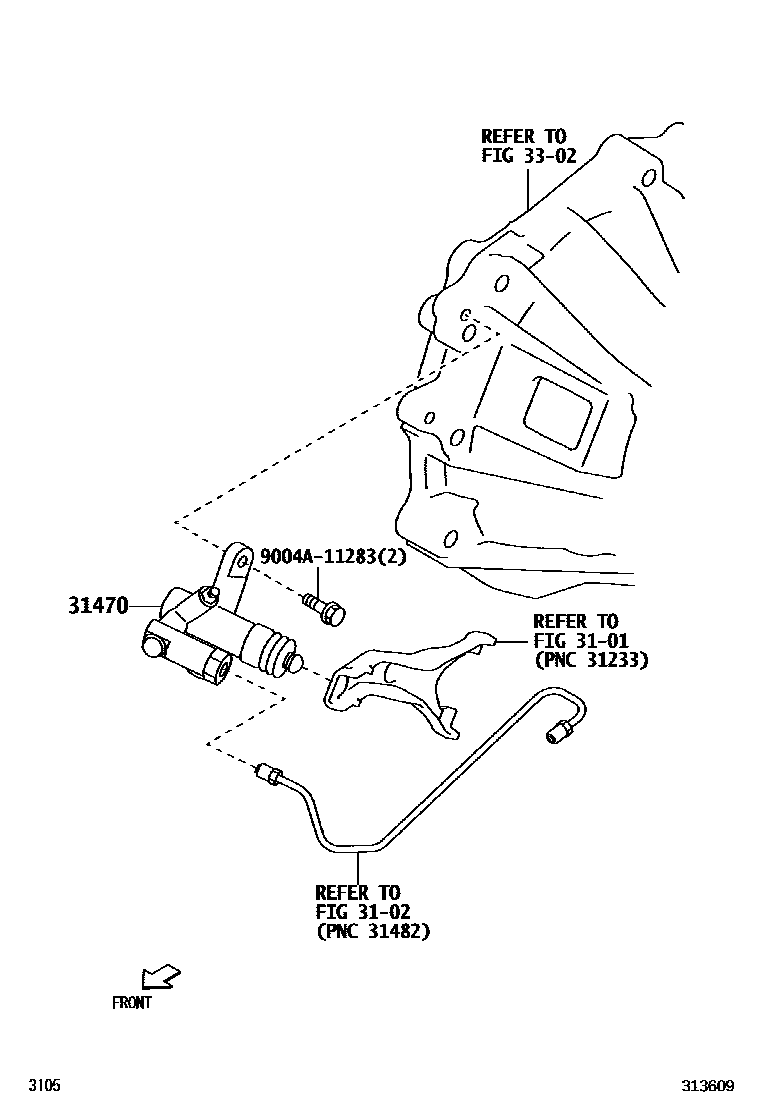 REFER TO
FIG 33-02

9004A-11283(2)

31470

REFER TO
FIG 31-01
(PNC 31233)

REFER TO
FIG 31-02
(PNC 31482)

FRONT

3105

313609