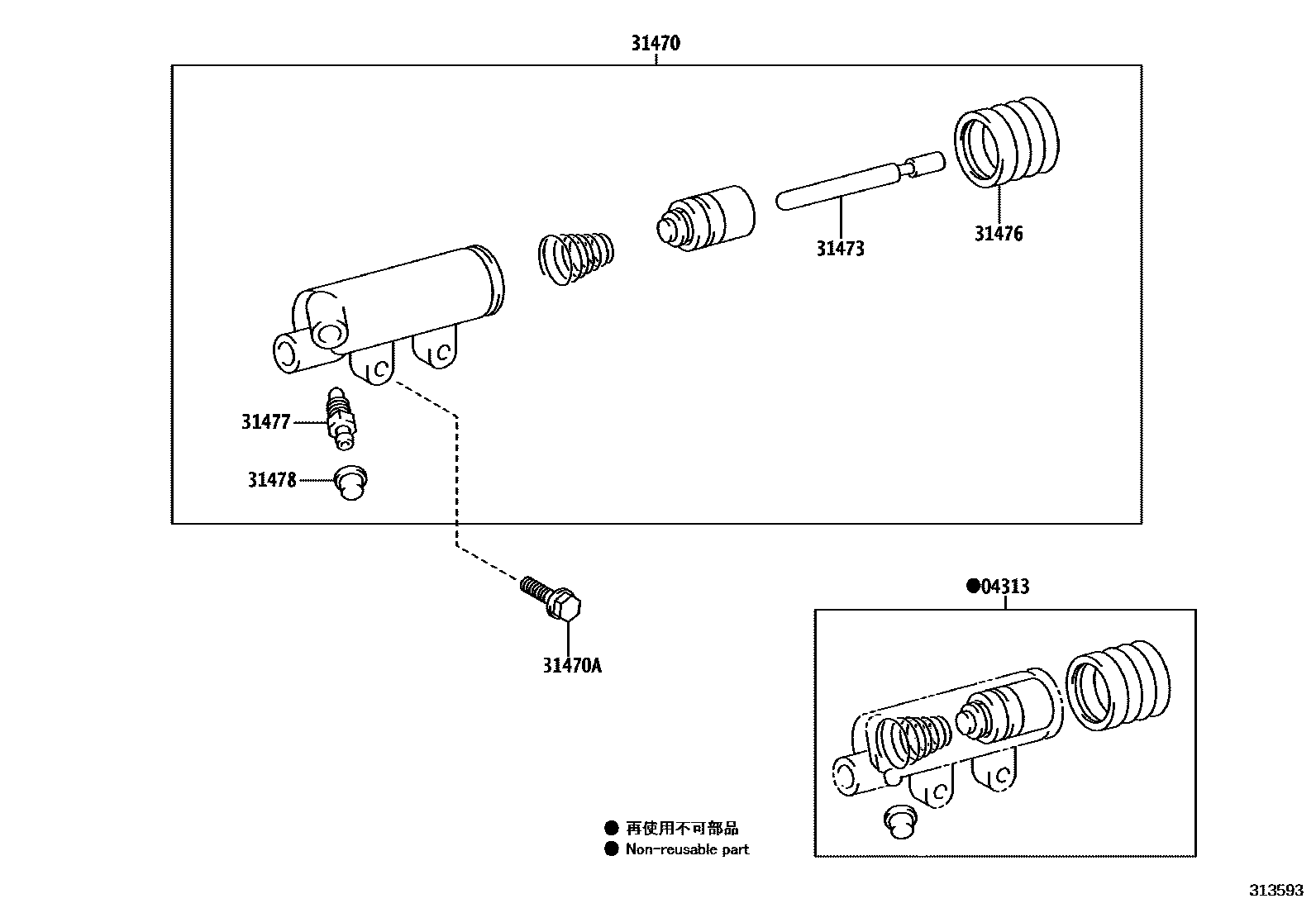 31470

31473

31476

31477

31478

31470A

●04313

● 再使用不可部品
● Non-reusable part

313593