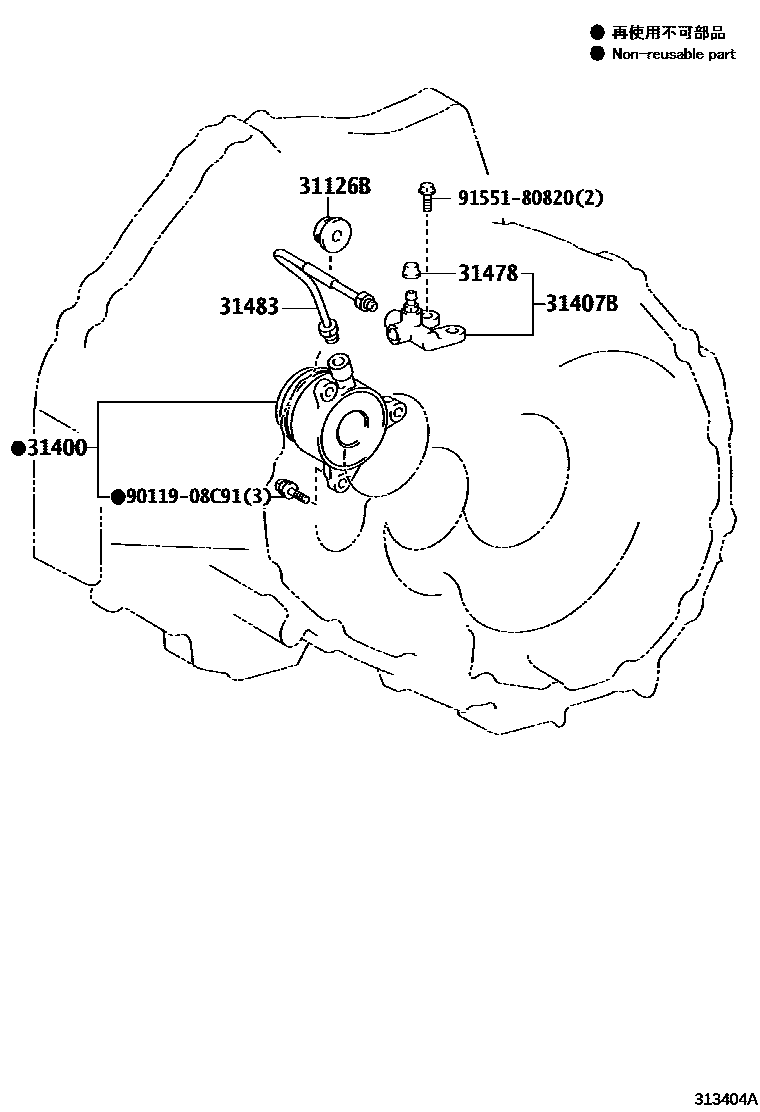 ● 再使用不可部品
● Non-reusable part

31126B

91551-80820(2)

31478

31407B

31483

●31400

●90119-08C91(3)

313404A