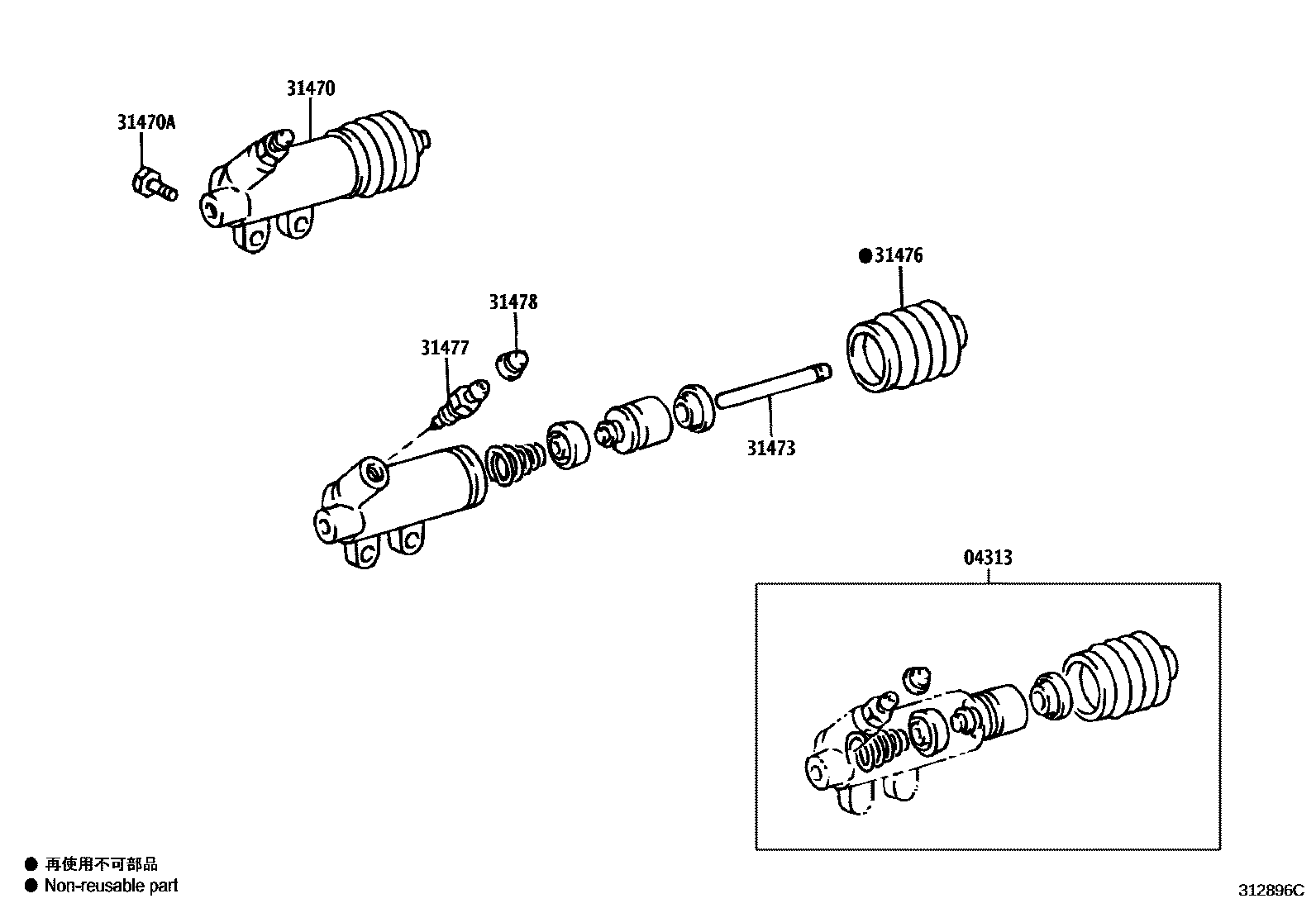 31470

31470A

●31476

31478

31477

31473

04313

● 再使用不可部品
● Non-reusable part

312896C