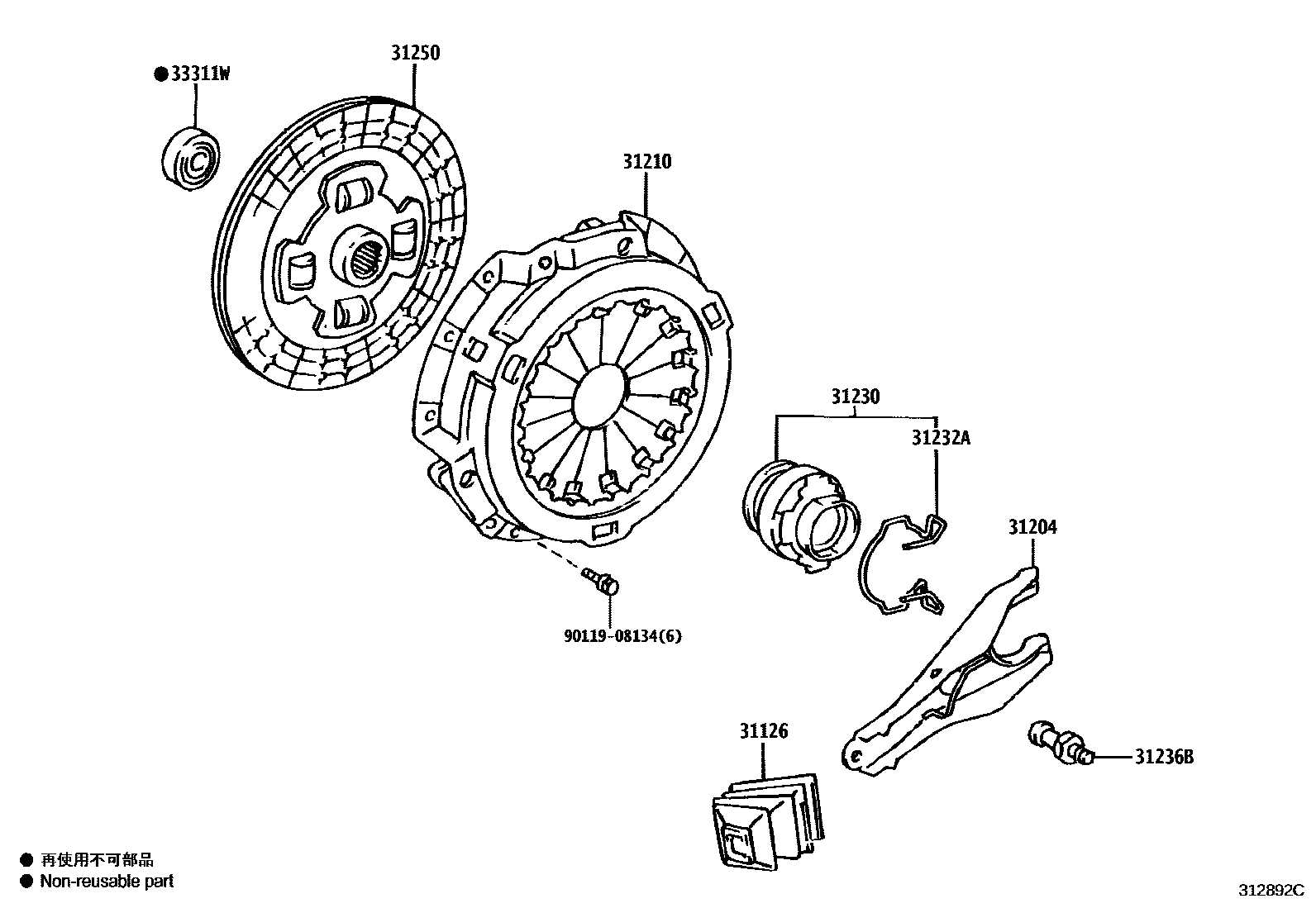 ●33311W

31250

31210

31230

31232A

31204

90119-08134(6)

31126

31236B

● 再使用不可部品
● Non-reusable part

312892C