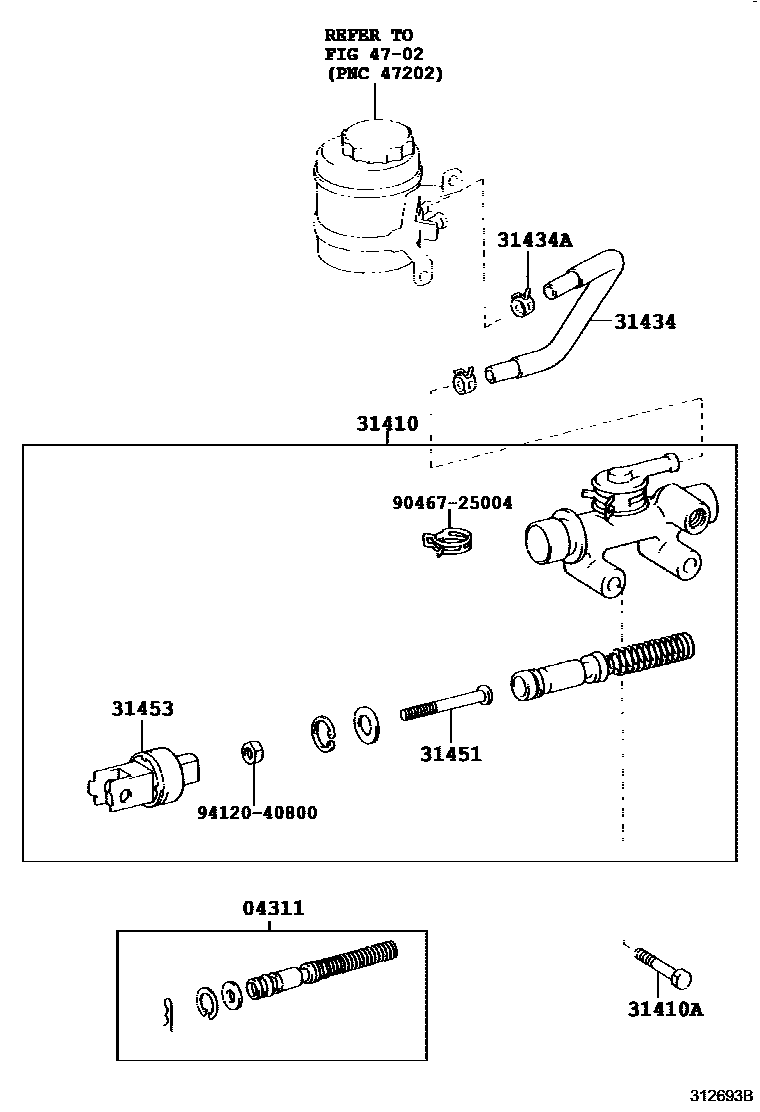 REFER TO
FIG 47-02
(PNC 47202)

31434A

31434

31410

90467-25004

31453

31451

94120-40800

04311

31410A

312693B