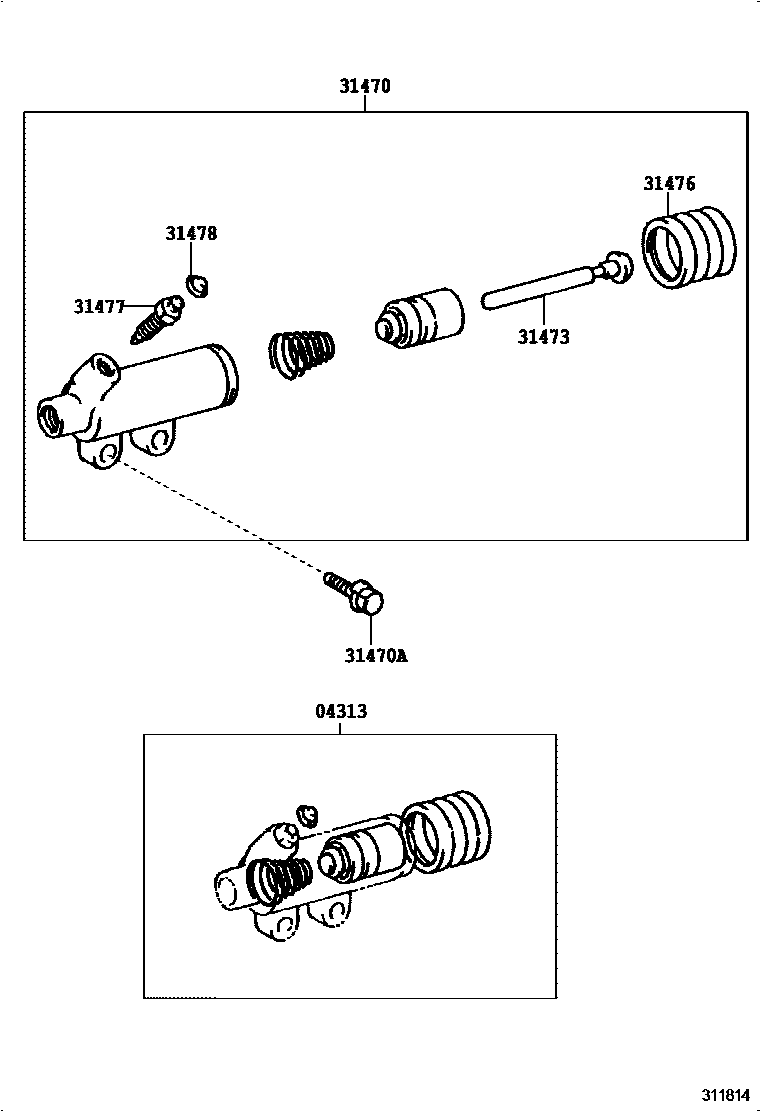 31470

31476

31478

31477

31473

31470A

04313

311814