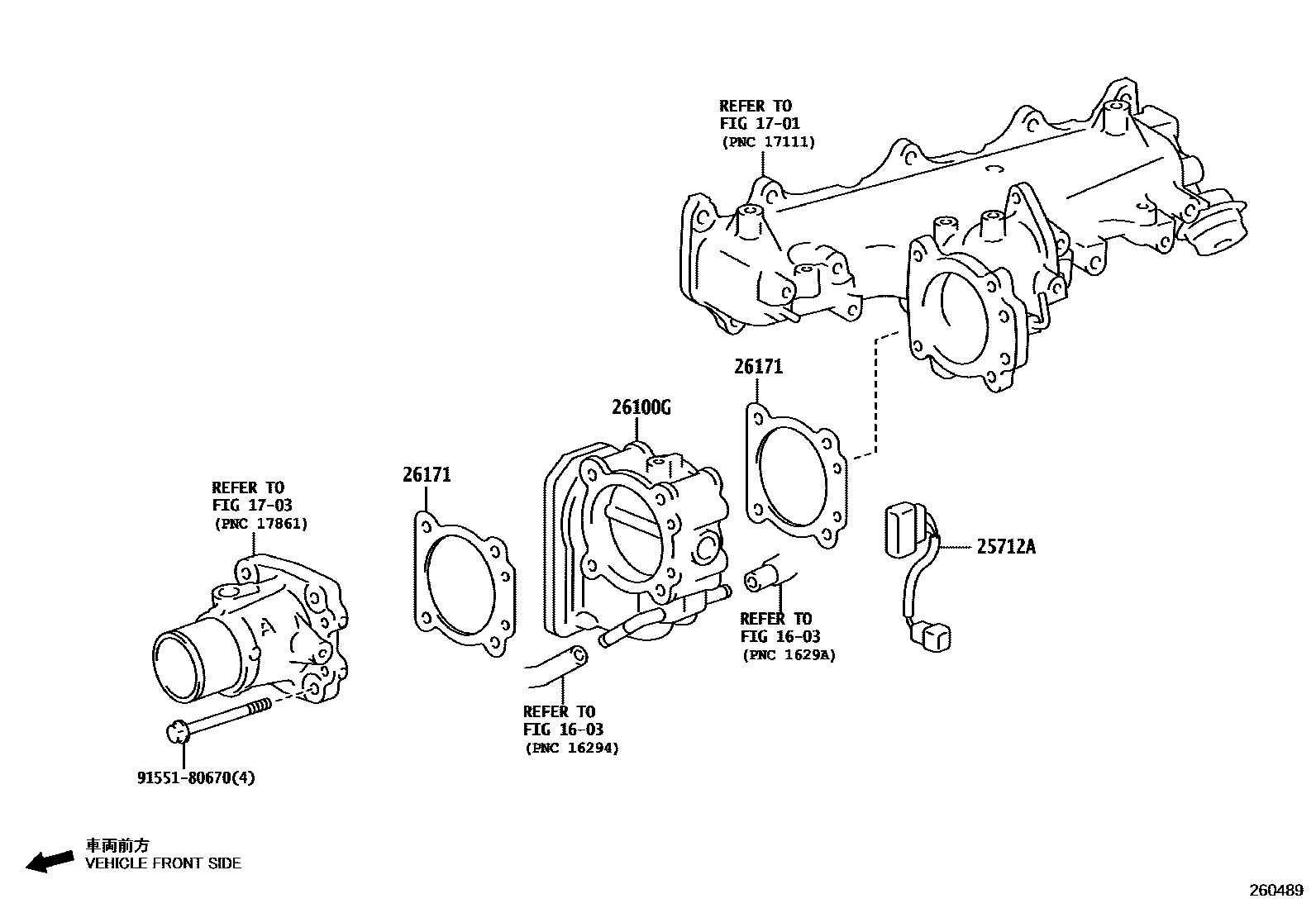 REFER TO
FIG 17-01
(PNC 17111)

26171

26100G

26171

REFER TO
FIG 17-03
(PNC 17861)

25712A

REFER TO
FIG 16-03
(PNC 1629A)

REFER TO
FIG 16-03
(PNC 16294)

91551-80670(4)

車両前方
VEHICLE FRONT SIDE

260489