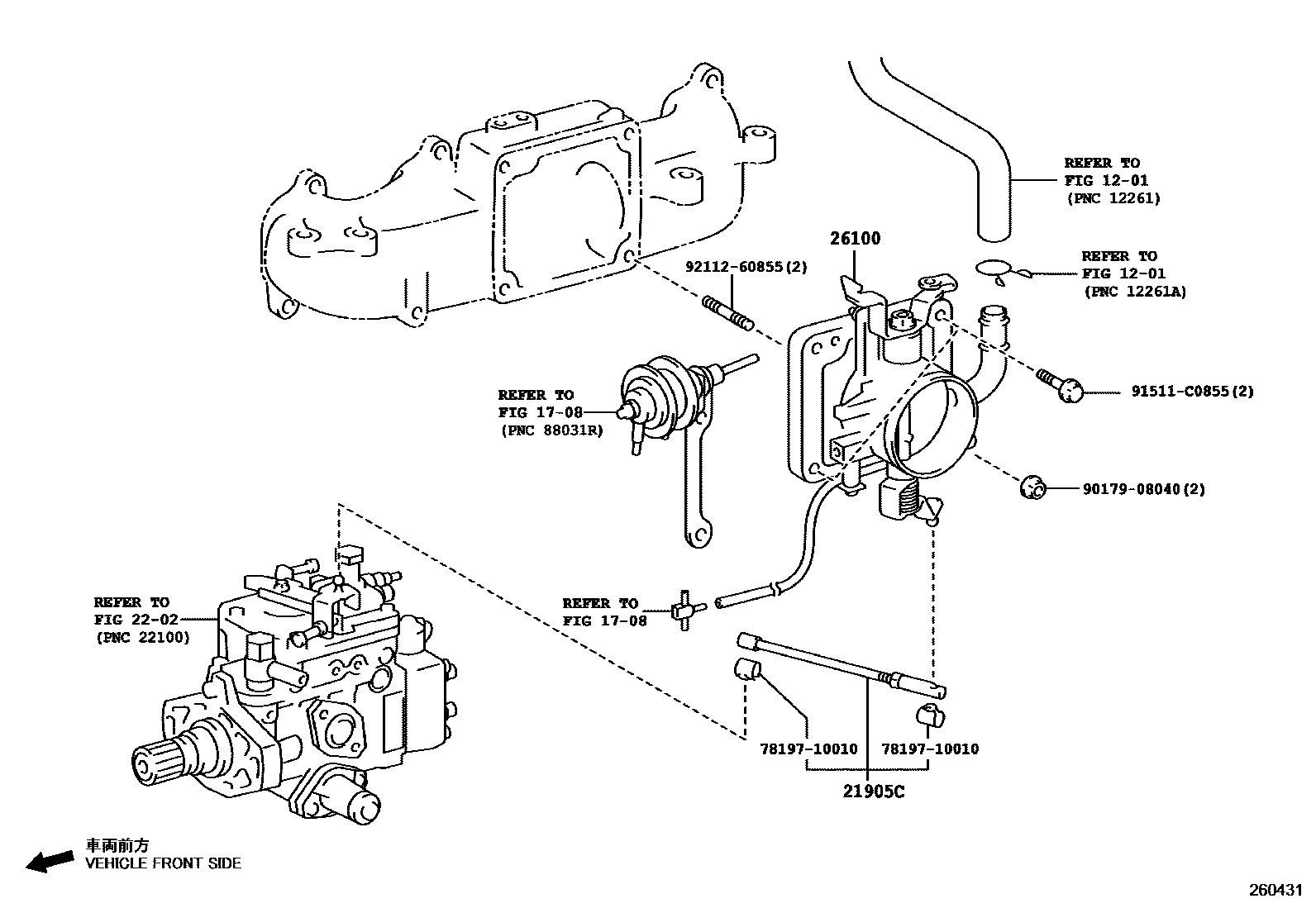 REFER TO
FIG 12-01
(PNC 12261)

26100

REFER TO
FIG 12-01
(PNC 12261A)

92112-60855(2)

91511-C0855(2)

REFER TO
FIG 17-08
(PNC 88031R)

90179-08040(2)

REFER TO
FIG 22-02
(PNC 22100)

REFER TO
FIG 17-08

78197-10010

78197-10010

21905C

車両前方
VEHICLE FRONT SIDE

260431