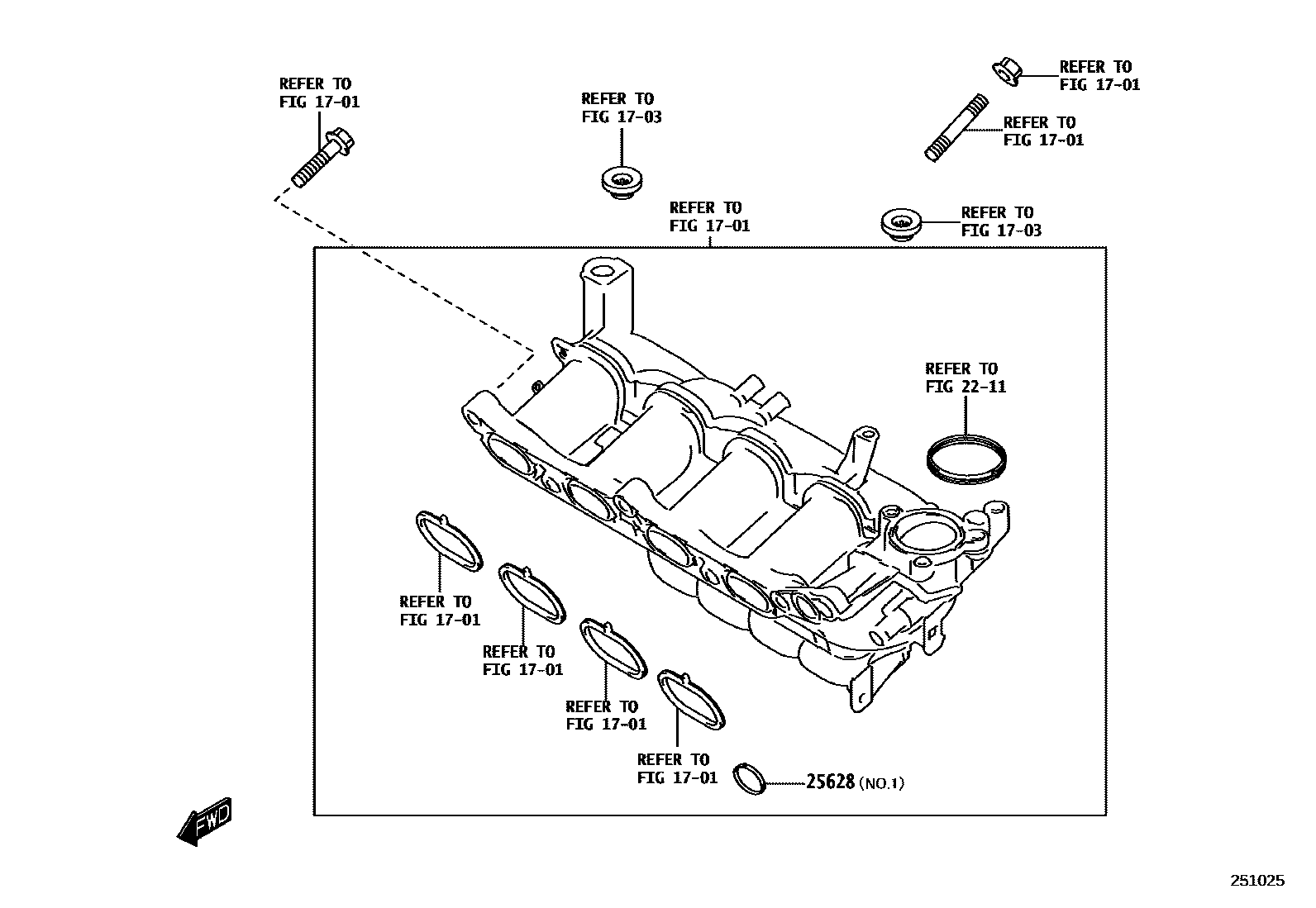 REFER TO
FIG 17-01

REFER TO
FIG 17-03

REFER TO
FIG 17-01

REFER TO
FIG 17-01

REFER TO
FIG 17-01

REFER TO
FIG 17-03

REFER TO
FIG 22-11

REFER TO
FIG 17-01

REFER TO
FIG 17-01

REFER TO
FIG 17-01

REFER TO
FIG 17-01

25628 (NO.1)

FWD

251025