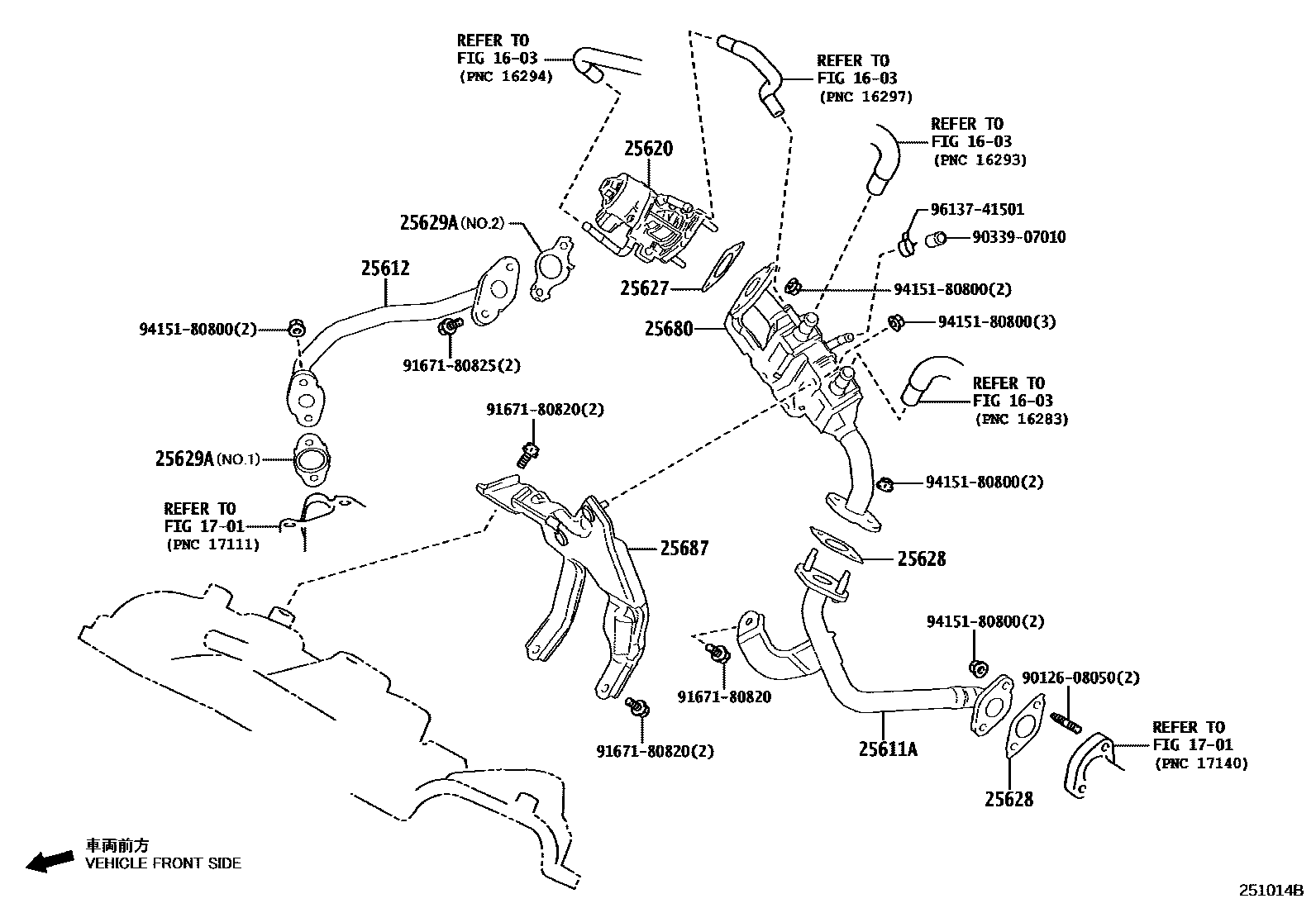 REFER TO
FIG 16-03
(PNC 16294)

REFER TO
FIG 16-03
(PNC 16297)

REFER TO
FIG 16-03
(PNC 16293)

25620

96137-41501

90339-07010

25629A (NO.2)

25612

25627

94151-80800(2)

25680

94151-80800(3)

94151-80800(2)

91671-80825(2)

REFER TO
FIG 16-03
(PNC 16283)

91671-80820(2)

25629A (NO.1)

94151-80800(2)

REFER TO
FIG 17-01
(PNC 17111)

25687

25628

94151-80800(2)

90126-08050(2)

91671-80820

91671-80820(2)

25611A

REFER TO
FIG 17-01
(PNC 17140)

25628

車両前方
VEHICLE FRONT SIDE

251014B