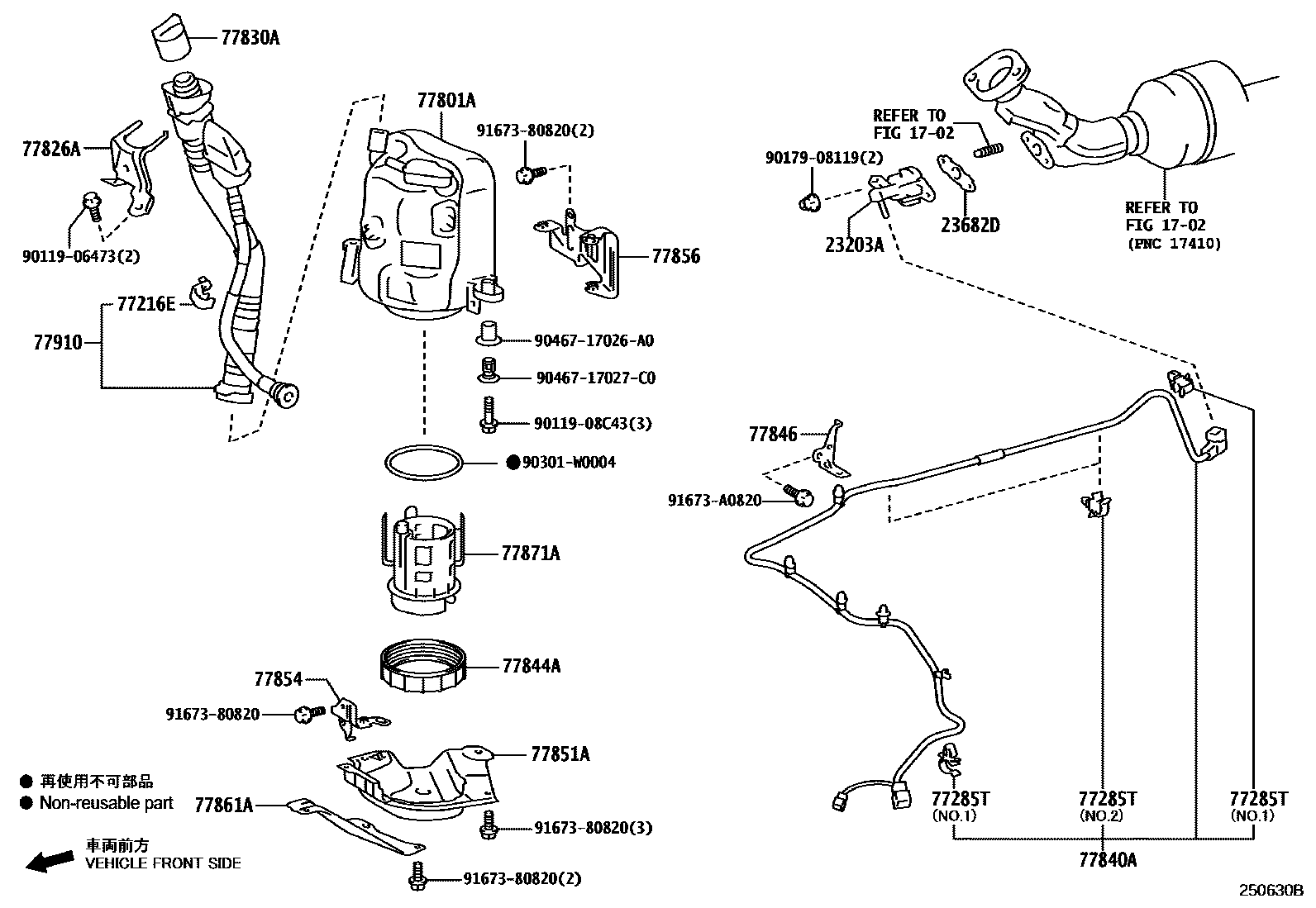 77830A

77826A

90119-06473(2)

77216E

77910

77801A

91673-80820(2)

77856

90467-17026-A0

90467-17027-C0

90119-08C43(3)

● 90301-W0004

77871A

77844A

77854

91673-80820

77851A

77861A

91673-80820(3)

91673-80820(2)

● 再使用不可部品
● Non-reusable part

車両前方
VEHICLE FRONT SIDE

REFER TO
FIG 17-02

90179-08119(2)

23203A

23682D

REFER TO
FIG 17-02
(PNC 17410)

77846

91673-A0820

77285T
(NO.1)

77285T
(NO.2)

77285T
(NO.1)

77840A

250630B