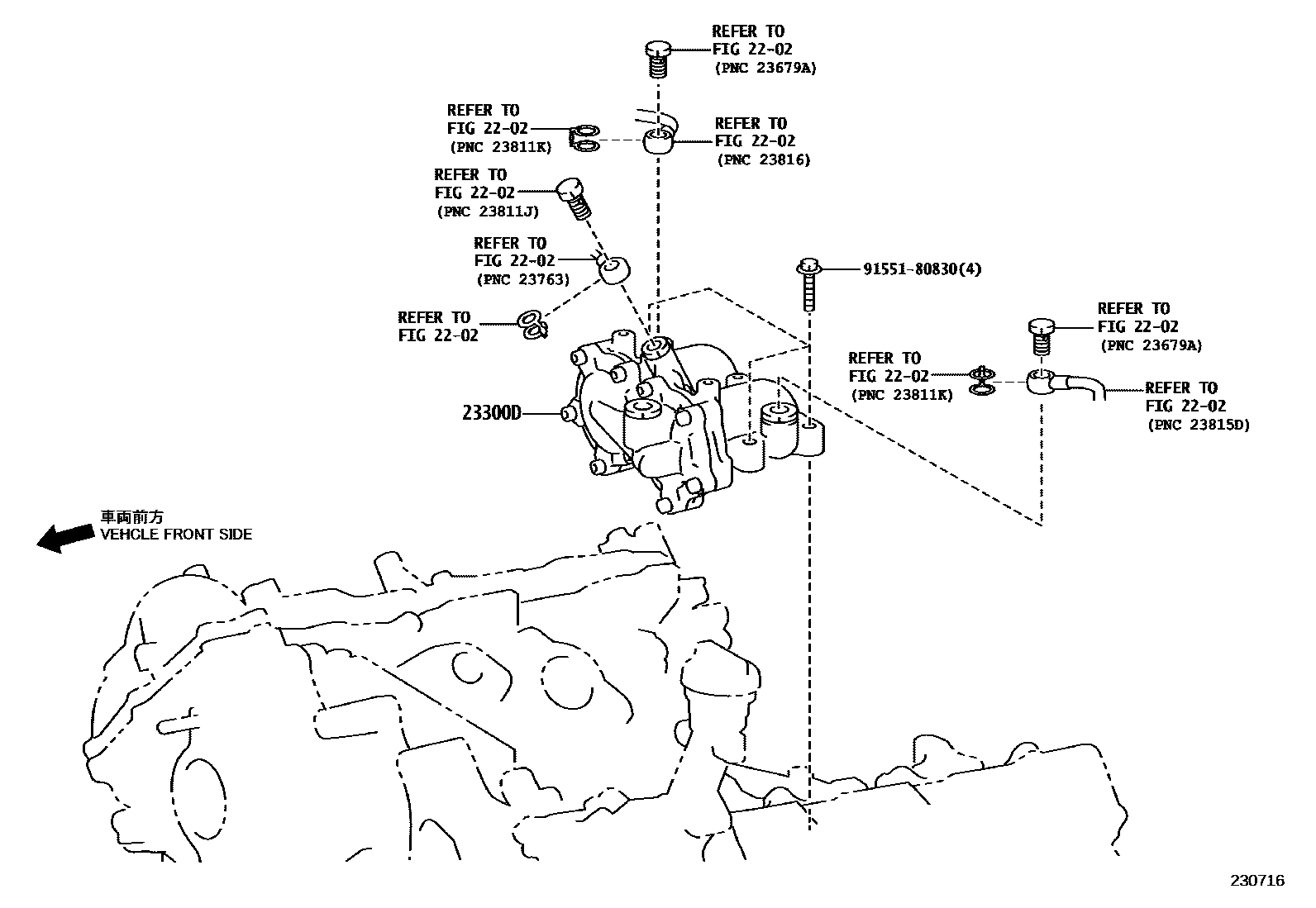 REFER TO
FIG 22-02
(PNC 23679A)

REFER TO
FIG 22-02
(PNC 23811K)

REFER TO
FIG 22-02
(PNC 23816)

REFER TO
FIG 22-02
(PNC 23811J)

REFER TO
FIG 22-02
(PNC 23763)

91551-80830(4)

REFER TO
FIG 22-02

REFER TO
FIG 22-02
(PNC 23679A)

REFER TO
FIG 22-02
(PNC 23811K)

REFER TO
FIG 22-02
(PNC 23815D)

23300D

車両前方
VEHCLE FRONT SIDE

230716