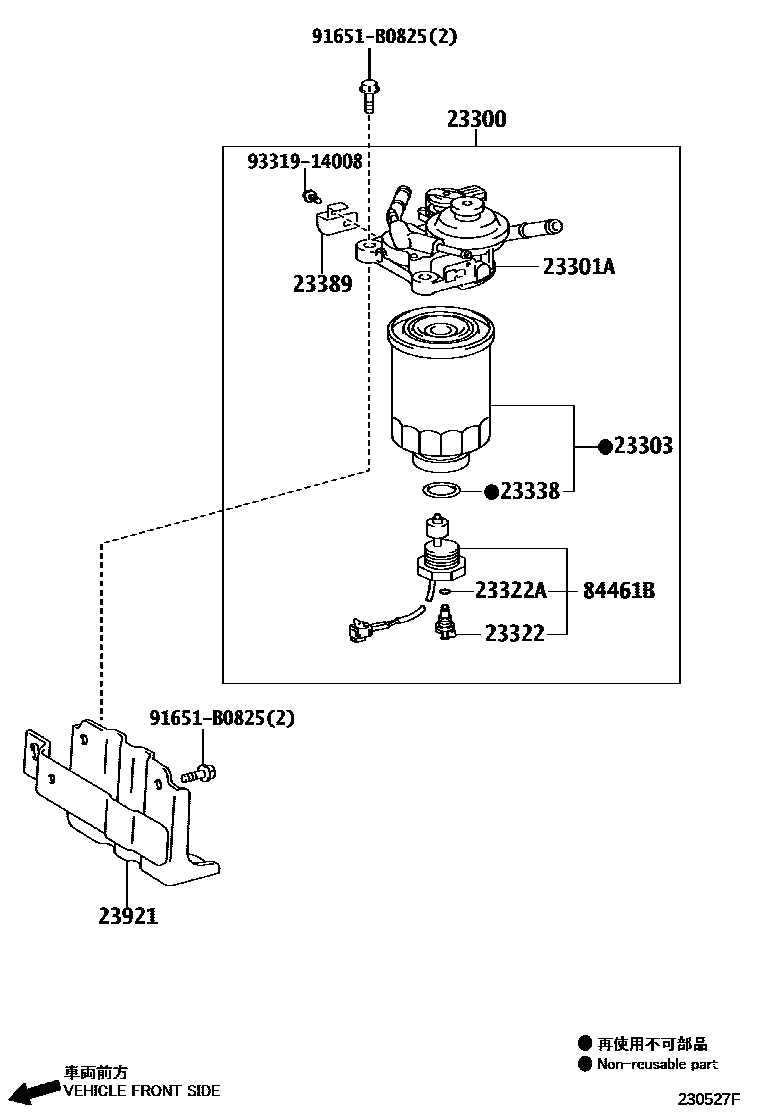 91651-B0825(2)

23300

93319-14008

23389

23301A

●23303

●23338

23322A

84461B

23322

91651-B0825(2)

23921

● 再使用不可部品
● Non-reusable part

車両前方
VEHICLE FRONT SIDE

230527F