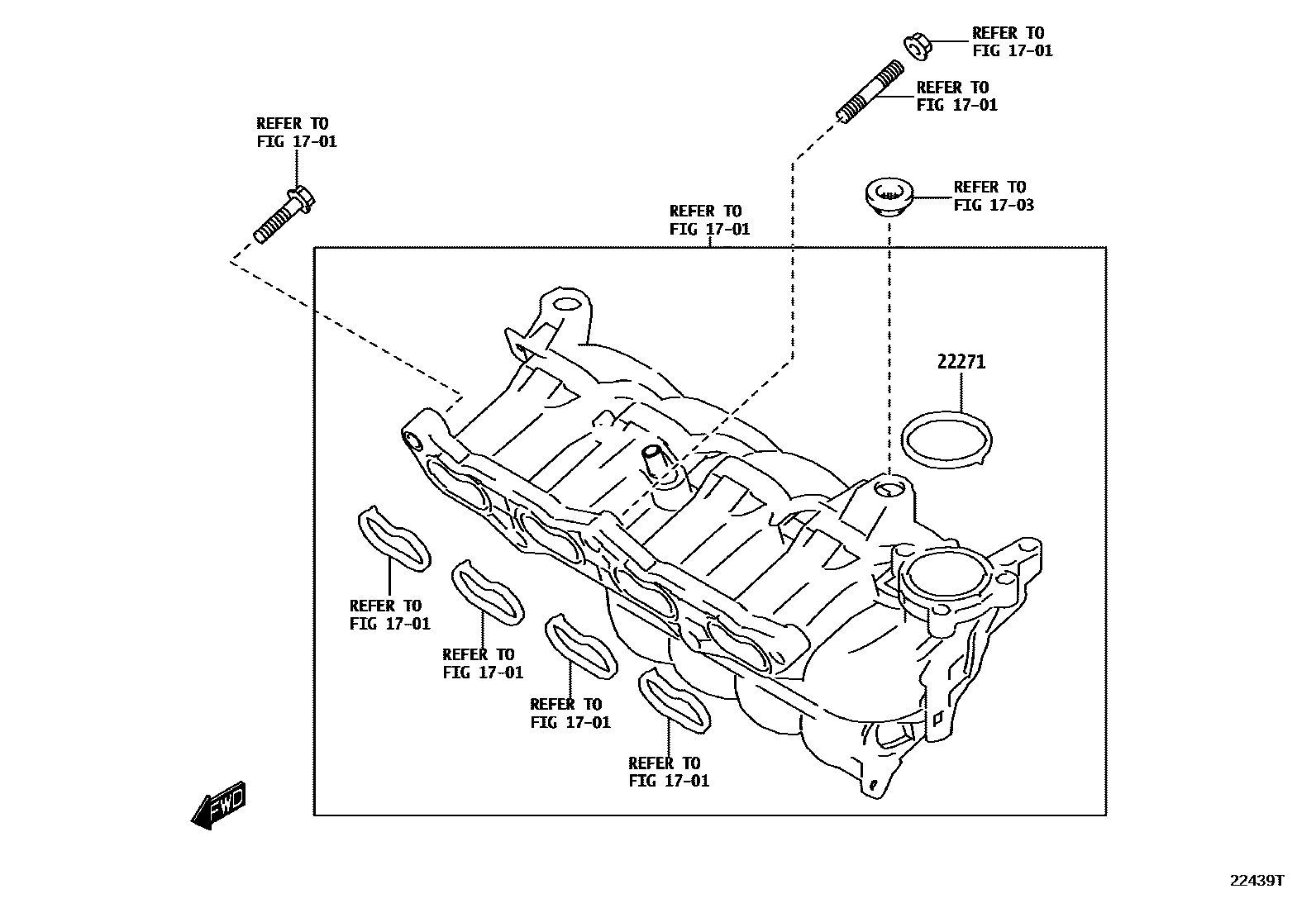 REFER TO
FIG 17-01

REFER TO
FIG 17-01

REFER TO
FIG 17-01

REFER TO
FIG 17-03

REFER TO
FIG 17-01

22271

REFER TO
FIG 17-01

REFER TO
FIG 17-01

REFER TO
FIG 17-01

REFER TO
FIG 17-01

FWD

22439T