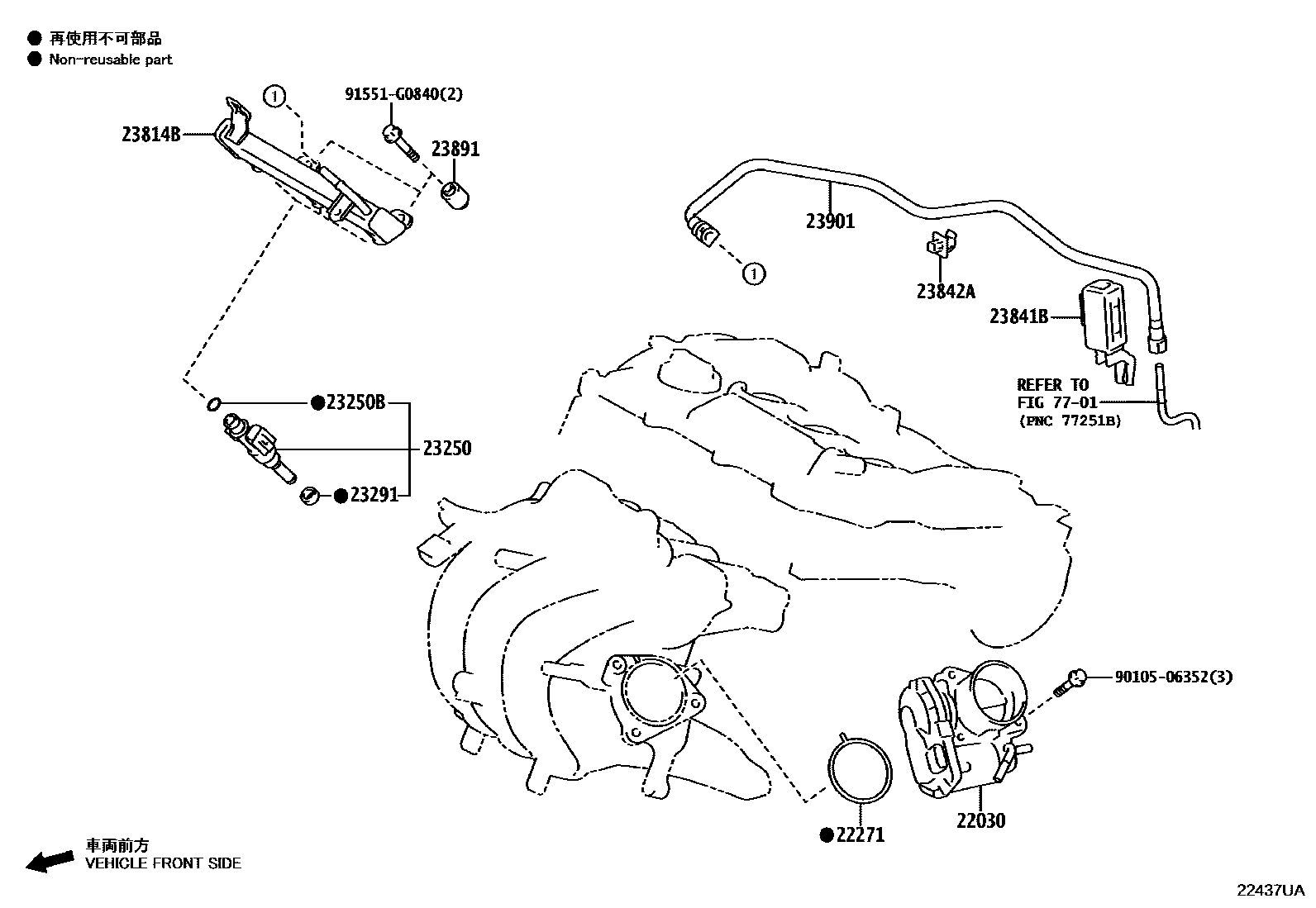 ● 再使用不可部品
● Non-reusable part

1
91551-G0840(2)
23814B
23891
23901
1
23842A
23841B
REFER TO
FIG 77-01
(PNC 77251B)
●23250B
23250
●23291
90105-06352(3)
●22271
22030

車両前方
VEHICLE FRONT SIDE

22437UA