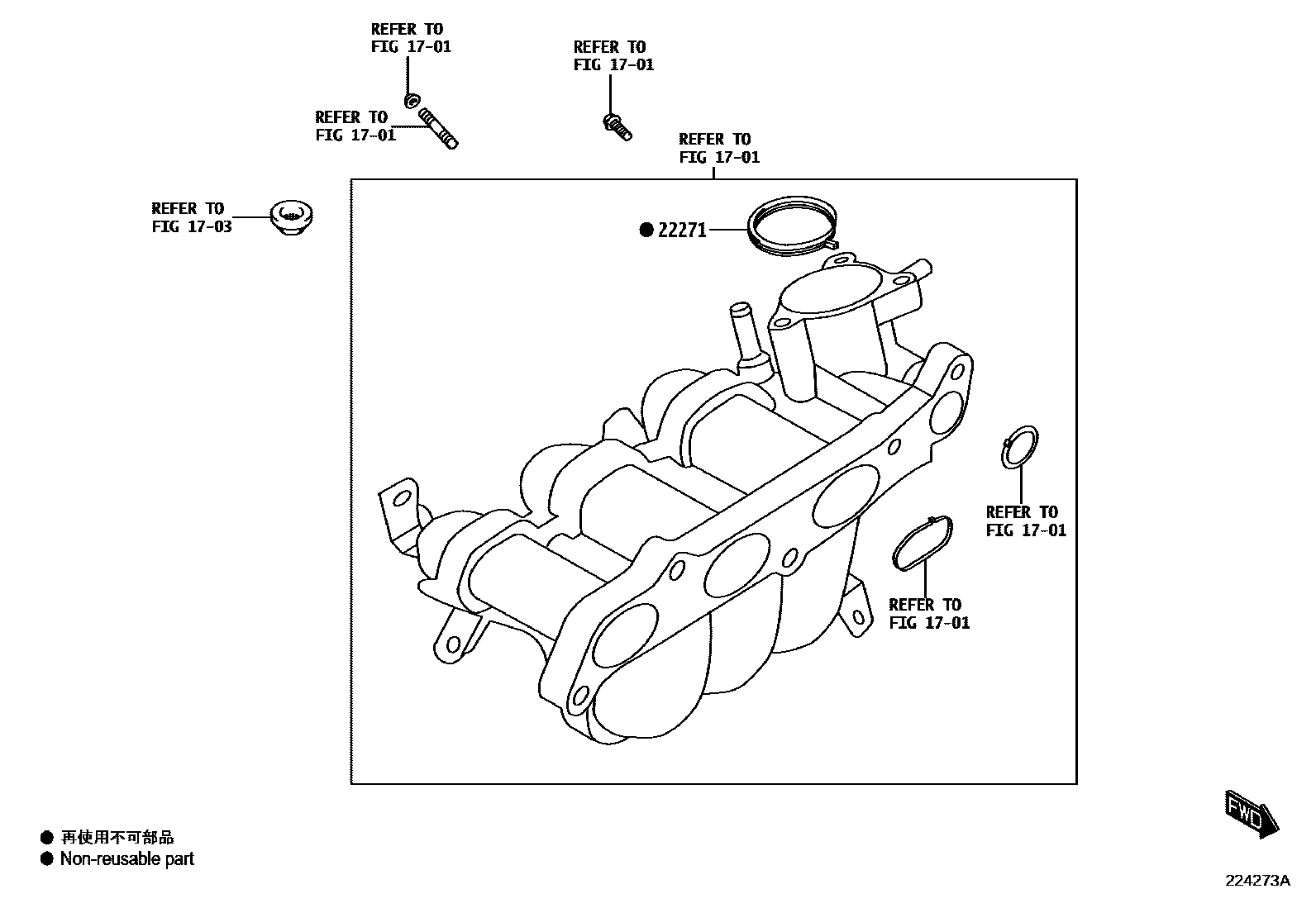 REFER TO
FIG 17-01

REFER TO
FIG 17-01

REFER TO
FIG 17-01

REFER TO
FIG 17-01

REFER TO
FIG 17-03

● 22271

REFER TO
FIG 17-01

REFER TO
FIG 17-01

● 再使用不可部品
● Non-reusable part

FWD

224273A