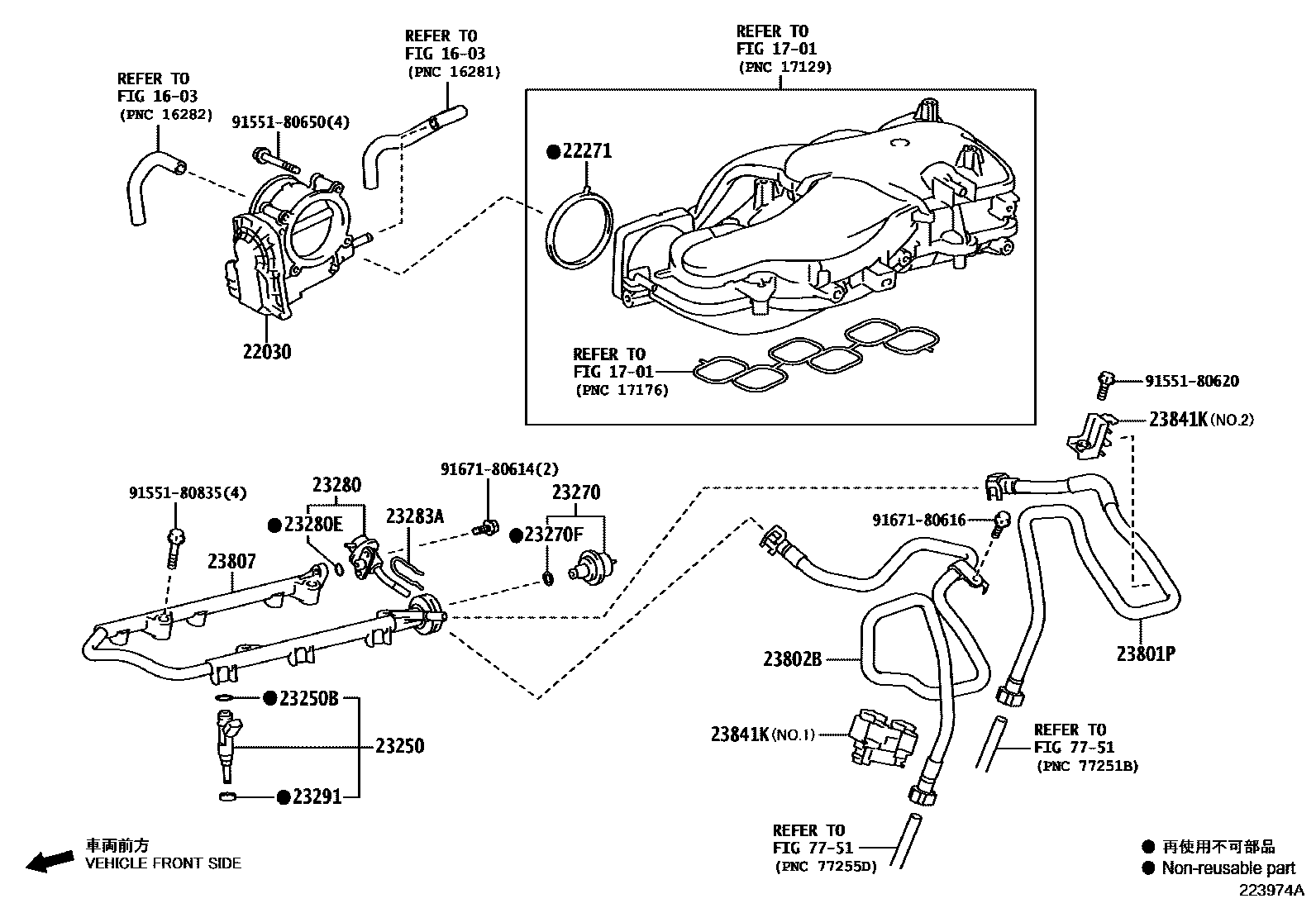 REFER TO
FIG 16-03
(PNC 16282)

91551-80650(4)

REFER TO
FIG 16-03
(PNC 16281)

REFER TO
FIG 17-01
(PNC 17129)

●22271

22030

REFER TO
FIG 17-01
(PNC 17176)

91551-80620

23841K(NO.2)

91551-80835(4)

23280

●23280E

23283A

91671-80614(2)

23270

●23270F

23807

91671-80616

23802B

23801P

●23250B

23250

●23291

23841K(NO.1)

REFER TO
FIG 77-51
(PNC 77251B)

REFER TO
FIG 77-51
(PNC 77255D)

車両前方
VEHICLE FRONT SIDE

● 再使用不可部品
● Non-reusable part

223974A