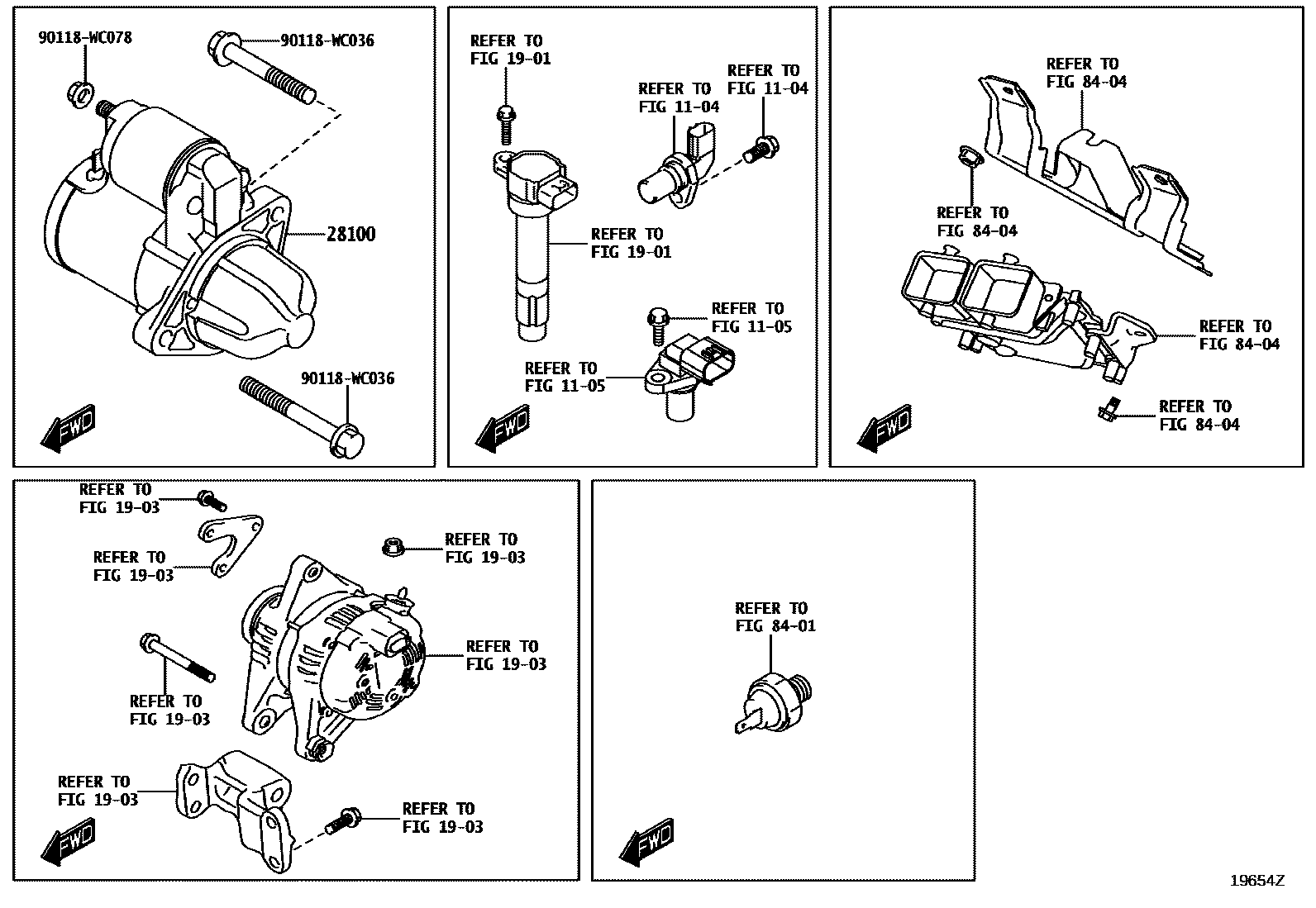 90118-WC078
90118-WC036
28100
90118-WC036
FWD

REFER TO
FIG 19-01
REFER TO
FIG 11-04
REFER TO
FIG 11-04
REFER TO
FIG 19-01
REFER TO
FIG 11-05
REFER TO
FIG 11-05
FWD

REFER TO
FIG 84-04
REFER TO
FIG 84-04
REFER TO
FIG 84-04
REFER TO
FIG 84-04
FWD

REFER TO
FIG 19-03
REFER TO
FIG 19-03
REFER TO
FIG 19-03
REFER TO
FIG 19-03
REFER TO
FIG 19-03
REFER TO
FIG 19-03
REFER TO
FIG 19-03
FWD

REFER TO
FIG 84-01
FWD

19654Z