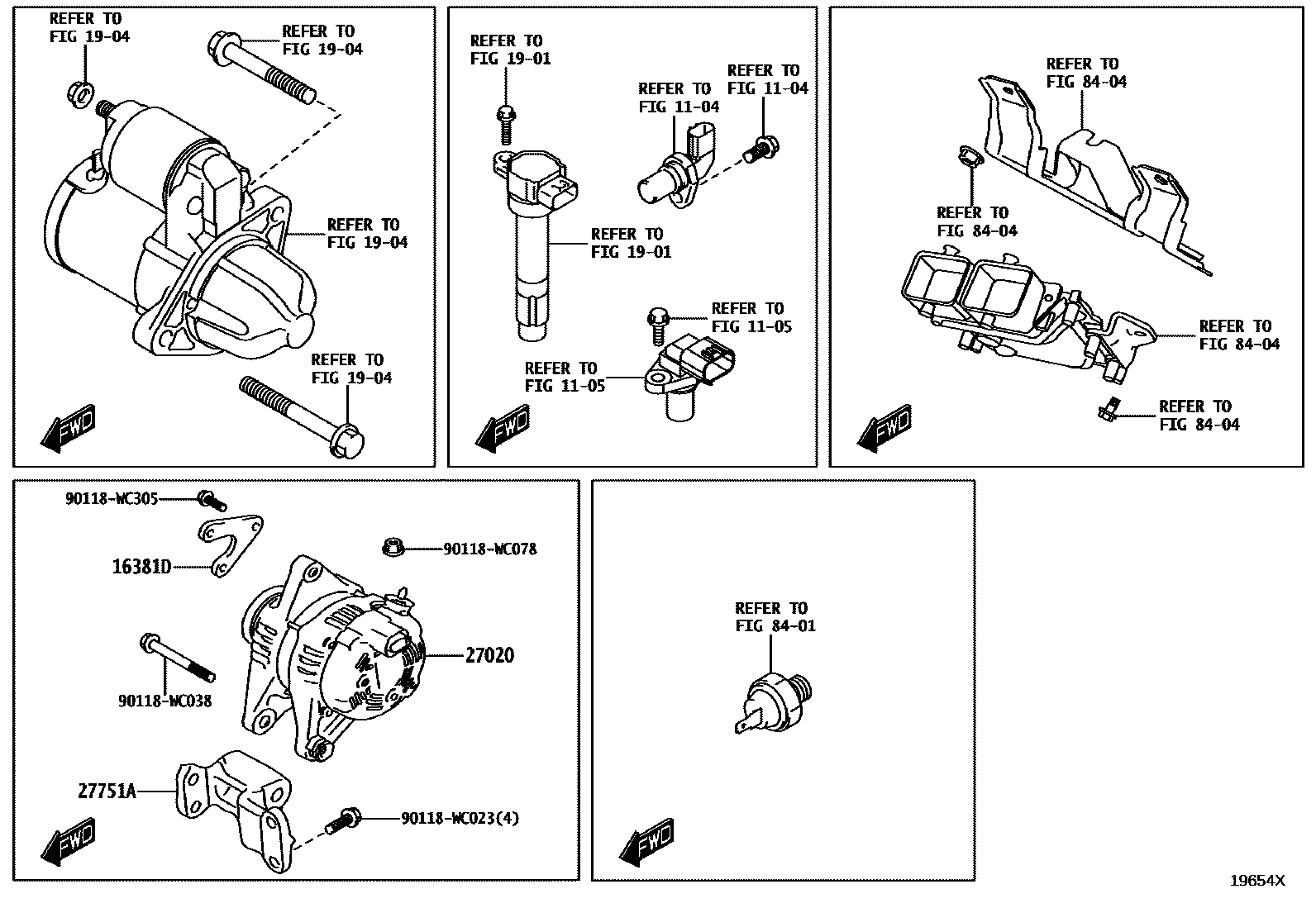 REFER TO
FIG 19-04

REFER TO
FIG 19-04

REFER TO
FIG 19-04

REFER TO
FIG 19-04

FWD

REFER TO
FIG 19-01

REFER TO
FIG 11-04

REFER TO
FIG 11-04

REFER TO
FIG 19-01

REFER TO
FIG 11-05

REFER TO
FIG 11-05

FWD

REFER TO
FIG 84-04

REFER TO
FIG 84-04

REFER TO
FIG 84-04

REFER TO
FIG 84-04

FWD

90118-WC305

16381D

90118-WC078

27020

90118-WC038

27751A

90118-WC023(4)

FWD

REFER TO
FIG 84-01

FWD

19654X