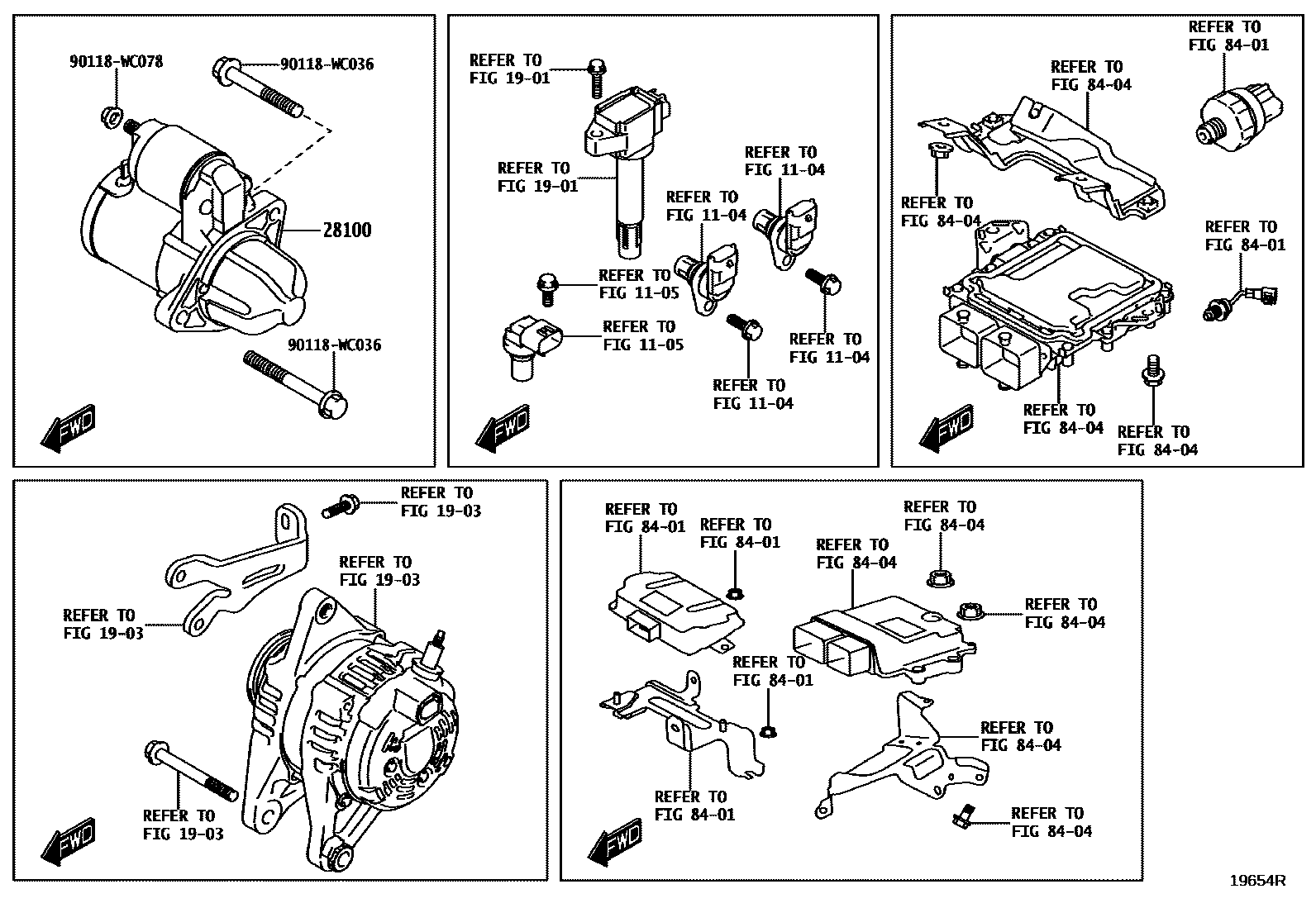 90118-WC078
90118-WC036
28100
90118-WC036
FWD

REFER TO
FIG 19-01
REFER TO
FIG 19-01
REFER TO
FIG 11-04
REFER TO
FIG 11-04
REFER TO
FIG 11-05
REFER TO
FIG 11-05
REFER TO
FIG 11-04
REFER TO
FIG 11-04
FWD

REFER TO
FIG 84-01
REFER TO
FIG 84-04
REFER TO
FIG 84-04
REFER TO
FIG 84-01
REFER TO
FIG 84-04
REFER TO
FIG 84-04
FWD

REFER TO
FIG 19-03
REFER TO
FIG 19-03
REFER TO
FIG 19-03
REFER TO
FIG 19-03
FWD

REFER TO
FIG 84-01
REFER TO
FIG 84-01
REFER TO
FIG 84-04
REFER TO
FIG 84-04
REFER TO
FIG 84-04
REFER TO
FIG 84-01
REFER TO
FIG 84-04
REFER TO
FIG 84-01
REFER TO
FIG 84-04
FWD

19654R