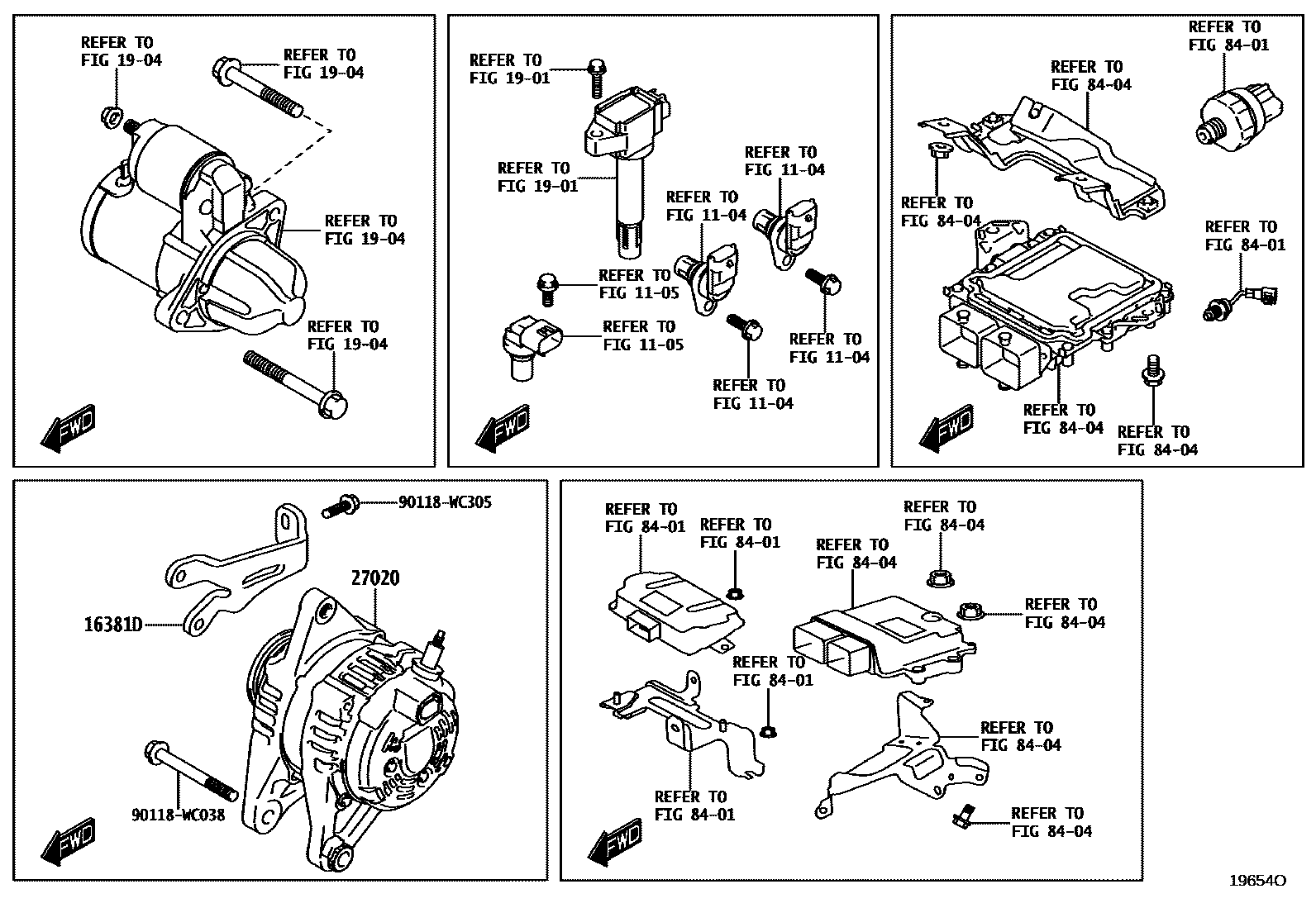 REFER TO
FIG 19-04

REFER TO
FIG 19-04

REFER TO
FIG 19-04

REFER TO
FIG 19-04

FWD

REFER TO
FIG 19-01

REFER TO
FIG 19-01

REFER TO
FIG 11-04

REFER TO
FIG 11-04

REFER TO
FIG 11-05

REFER TO
FIG 11-05

REFER TO
FIG 11-04

REFER TO
FIG 11-04

FWD

REFER TO
FIG 84-01

REFER TO
FIG 84-04

REFER TO
FIG 84-04

REFER TO
FIG 84-01

REFER TO
FIG 84-04

REFER TO
FIG 84-04

FWD

90118-WC305

27020

16381D

90118-WC038

FWD

REFER TO
FIG 84-01

REFER TO
FIG 84-01

REFER TO
FIG 84-04

REFER TO
FIG 84-04

REFER TO
FIG 84-04

REFER TO
FIG 84-01

REFER TO
FIG 84-04

REFER TO
FIG 84-01

REFER TO
FIG 84-04

FWD

19654O