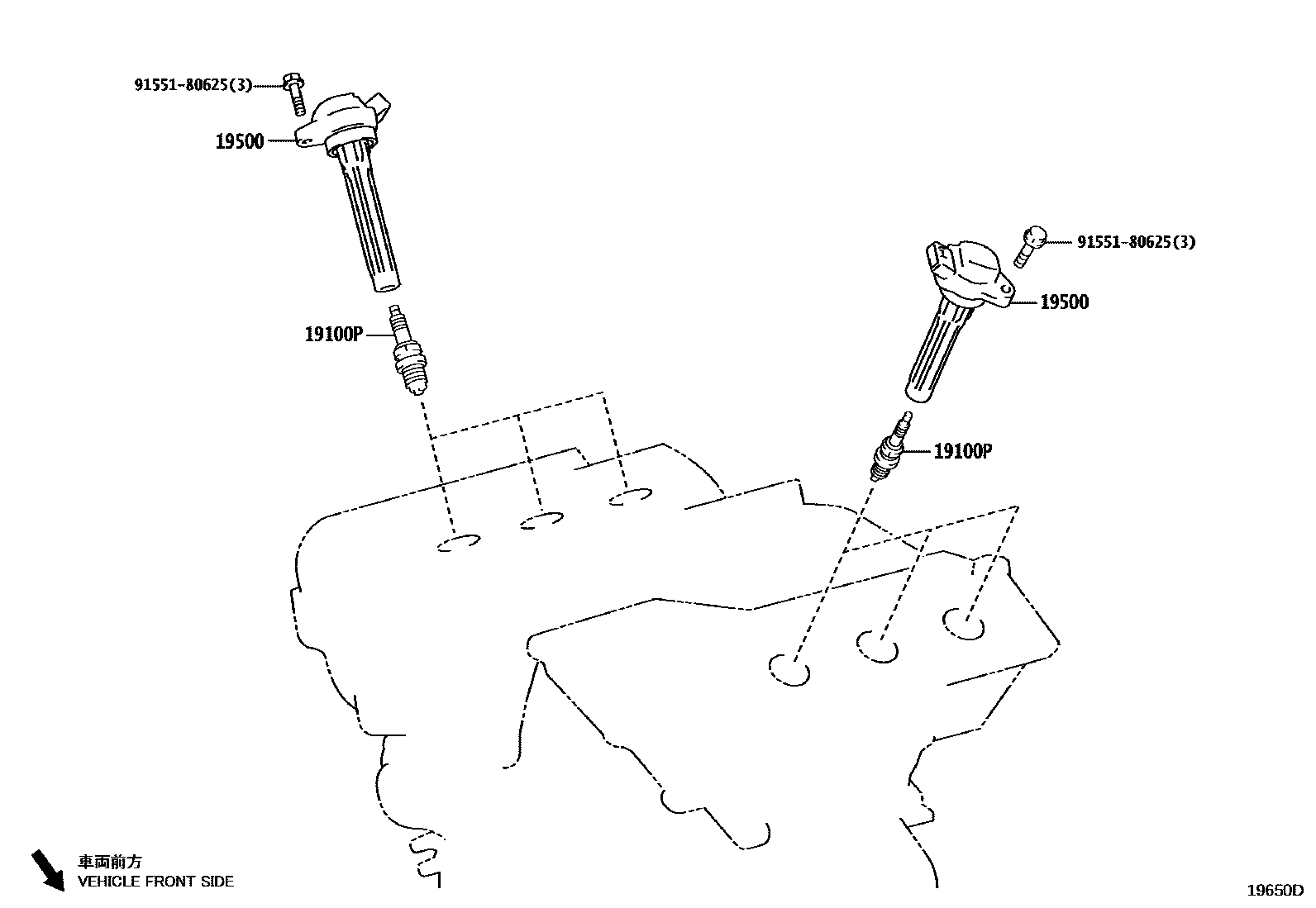 91551-80625(3)
19500
19100P
91551-80625(3)
19500
19100P
車両前方
VEHICLE FRONT SIDE
19650D