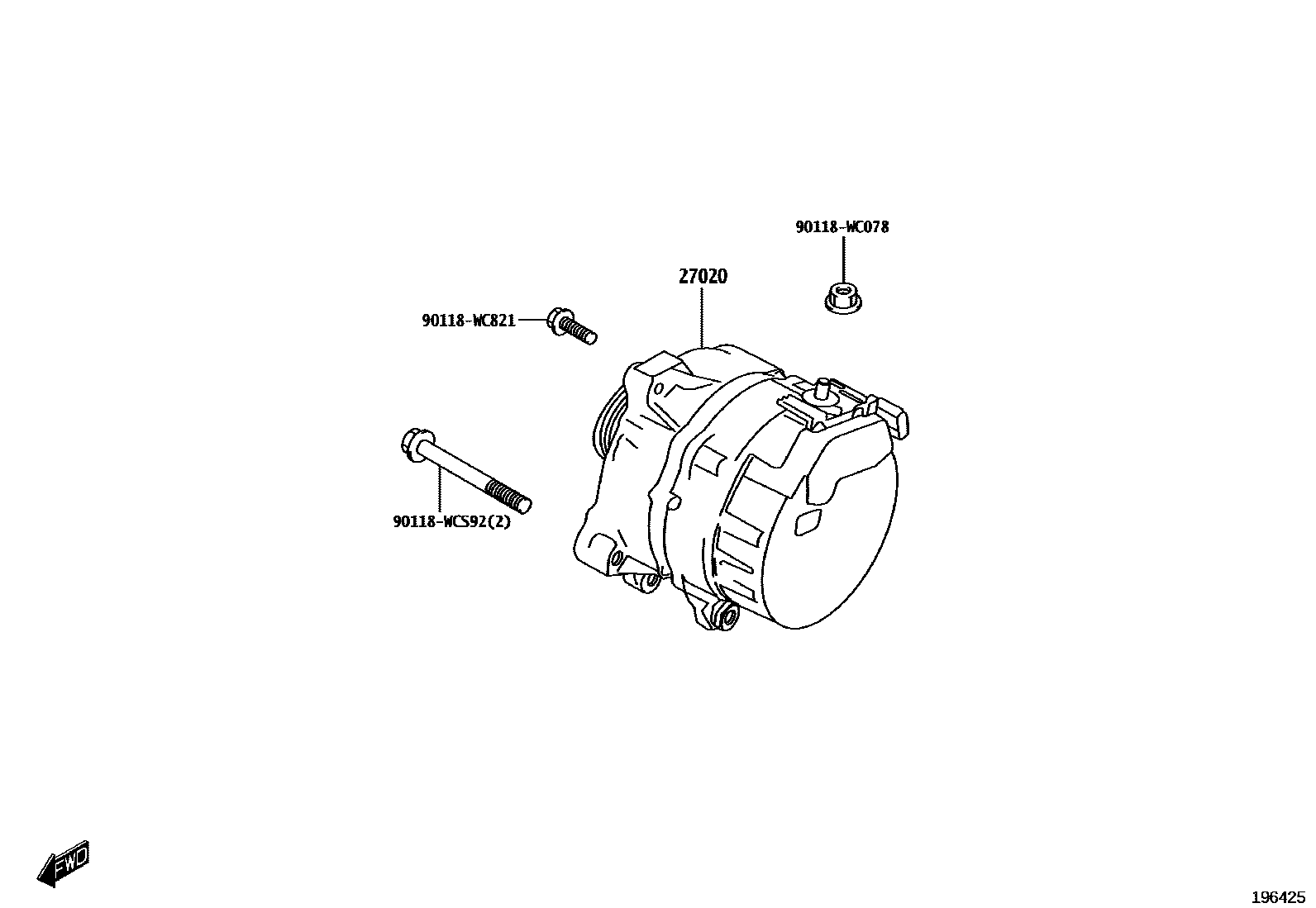 90118-WC078

27020

90118-WC821

90118-WCS92(2)

FWD

196425