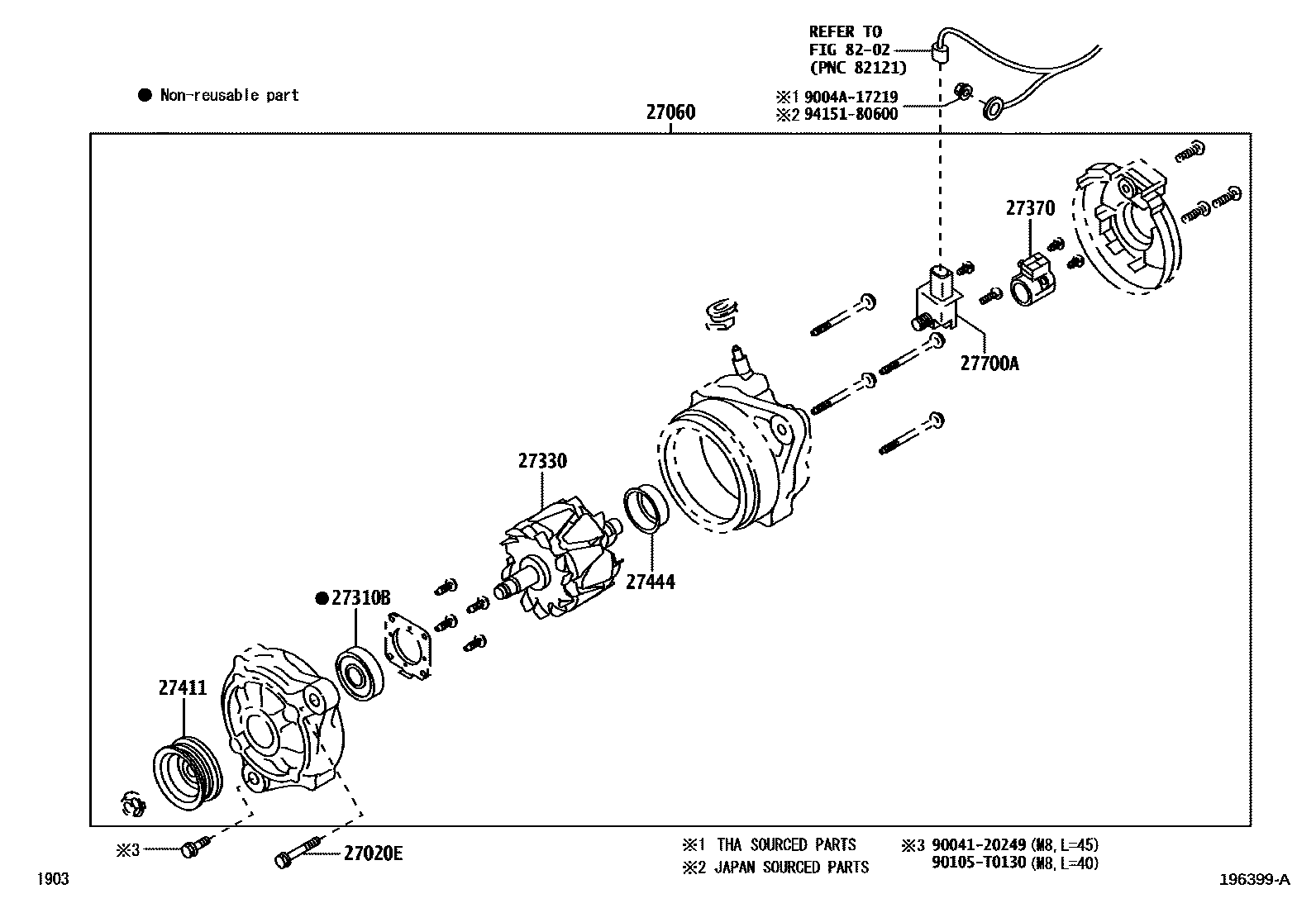 REFER TO
FIG 82-02
(PNC 82121)

● Non-reusable part

※1 9004A-17219
※2 94151-80600

27060

27370

27700A

27330

27444

●27310B

27411

※3

27020E

※1 THA SOURCED PARTS
※2 JAPAN SOURCED PARTS

※3 90041-20249 (M8, L=45)
90105-T0130 (M8, L=40)

1903

196399-A