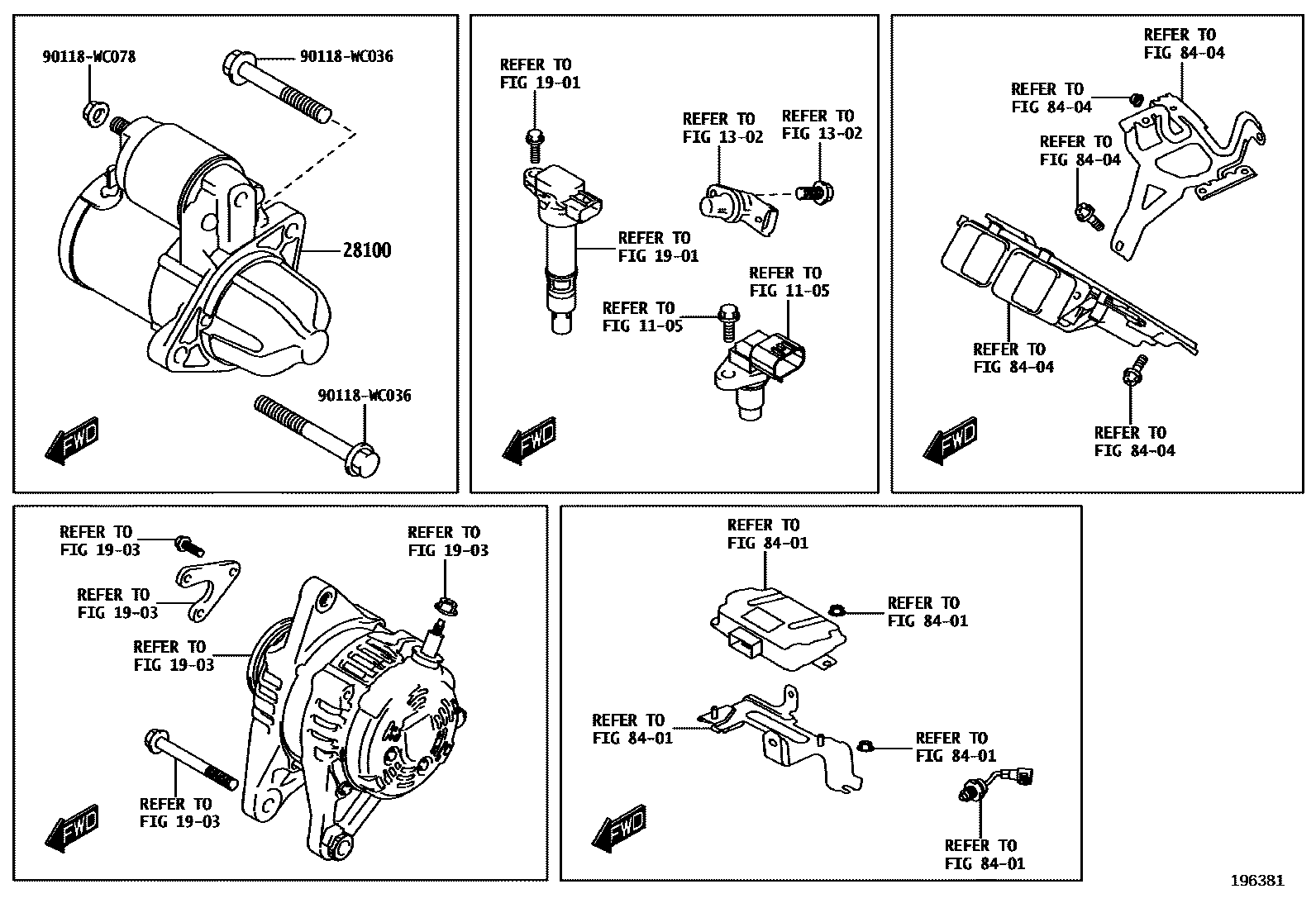 90118-WC078
90118-WC036
28100
90118-WC036
FWD

REFER TO
FIG 19-01
REFER TO
FIG 13-02
REFER TO
FIG 13-02
REFER TO
FIG 19-01
REFER TO
FIG 11-05
REFER TO
FIG 11-05
FWD

REFER TO
FIG 84-04
REFER TO
FIG 84-04
REFER TO
FIG 84-04
REFER TO
FIG 84-04
REFER TO
FIG 84-04
FWD

REFER TO
FIG 19-03
REFER TO
FIG 19-03
REFER TO
FIG 19-03
REFER TO
FIG 19-03
REFER TO
FIG 19-03
FWD

REFER TO
FIG 84-01
REFER TO
FIG 84-01
REFER TO
FIG 84-01
REFER TO
FIG 84-01
REFER TO
FIG 84-01
FWD

196381