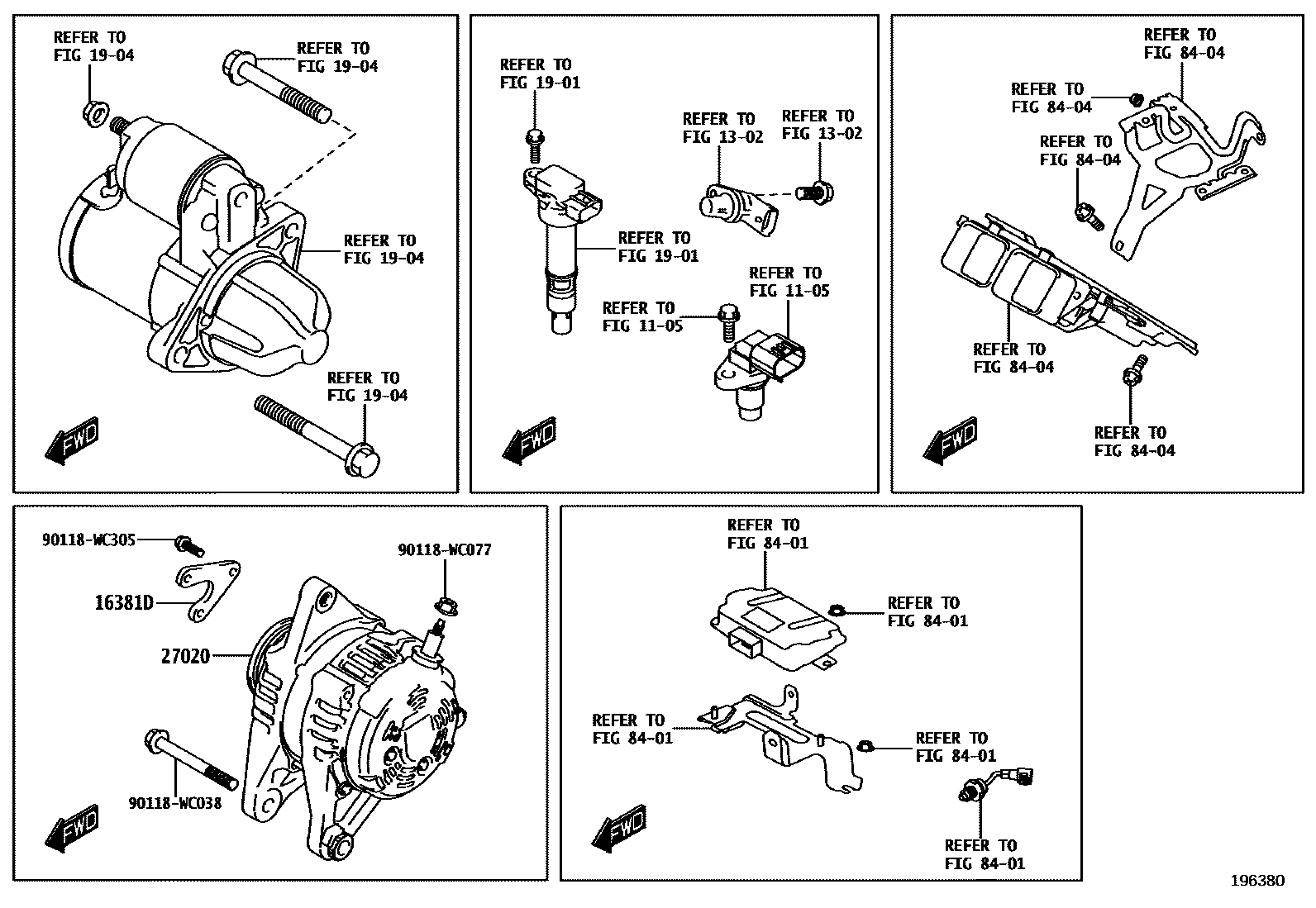 REFER TO
FIG 19-04

REFER TO
FIG 19-04

REFER TO
FIG 19-04

REFER TO
FIG 19-04

FWD

REFER TO
FIG 19-01

REFER TO
FIG 13-02

REFER TO
FIG 13-02

REFER TO
FIG 19-01

REFER TO
FIG 11-05

REFER TO
FIG 11-05

FWD

REFER TO
FIG 84-04

REFER TO
FIG 84-04

REFER TO
FIG 84-04

REFER TO
FIG 84-04

REFER TO
FIG 84-04

FWD

90118-WC305

90118-WC077

16381D

27020

90118-WC038

FWD

REFER TO
FIG 84-01

REFER TO
FIG 84-01

REFER TO
FIG 84-01

REFER TO
FIG 84-01

REFER TO
FIG 84-01

FWD

196380