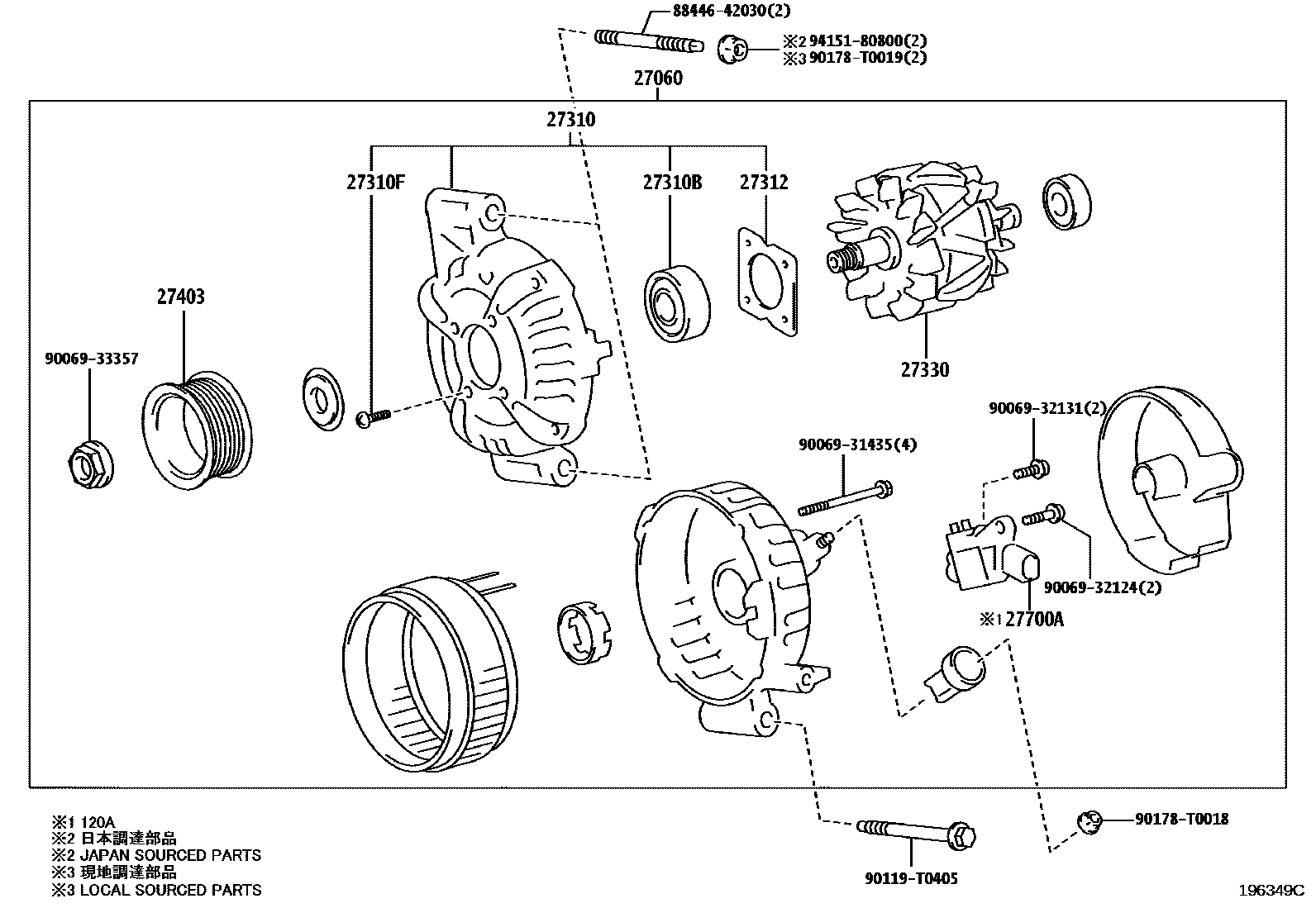 88446-42030(2)
※2 94151-80800(2)
※3 90178-T0019(2)
27060
27310
27310F
27310B
27312
27403
90069-33357
27330
90069-32131(2)
90069-31435(4)
90069-32124(2)
※1 27700A
90178-T0018
90119-T0405
※1 120A
※2 日本調達部品
※2 JAPAN SOURCED PARTS
※3 現地調達部品
※3 LOCAL SOURCED PARTS
196349C