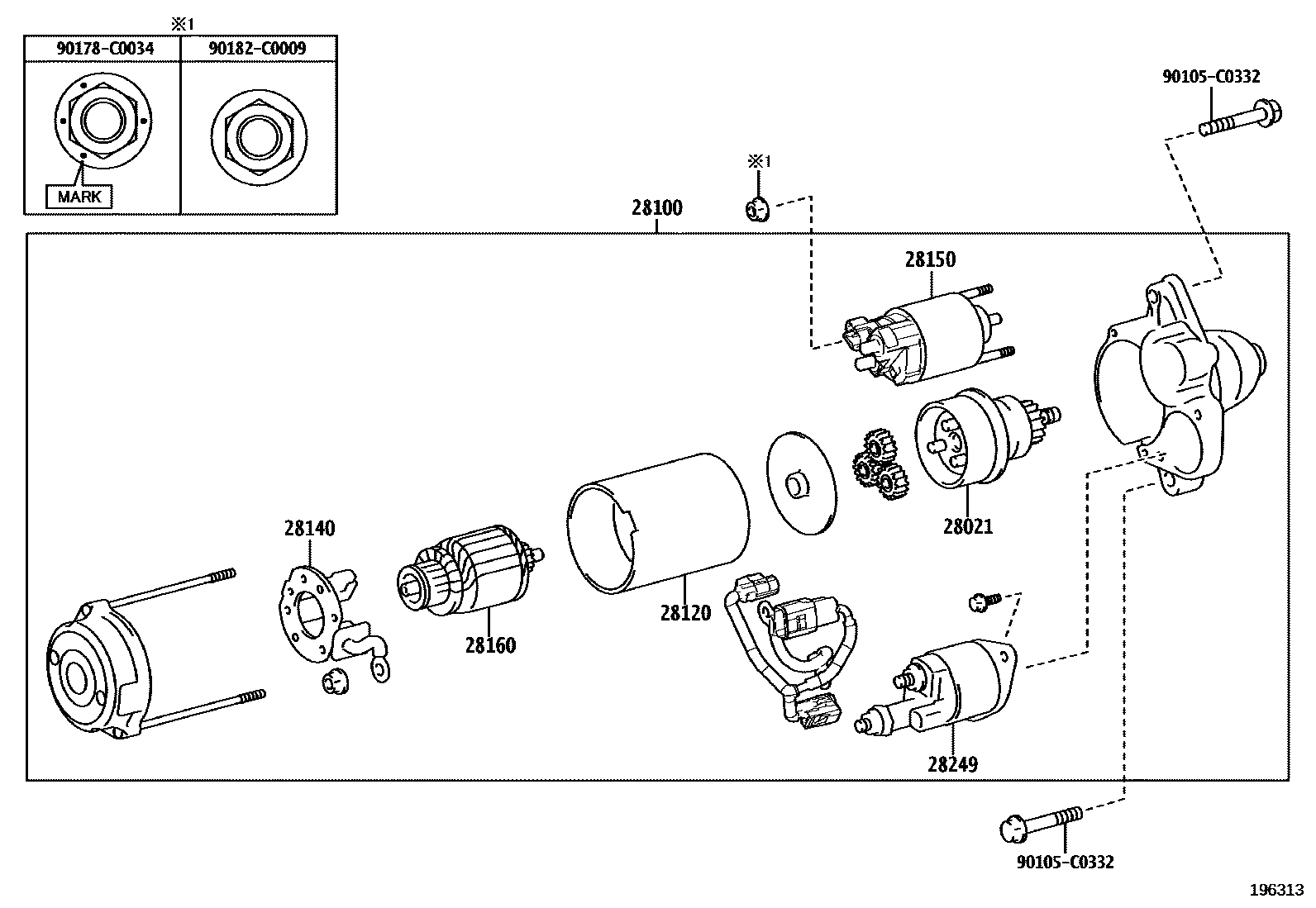 ※1

| 90178-C0034 | 90182-C0009 |
|---|---|
| MARK | |

90105-C0332

※1

28100

28150

28021

28140

28160

28120

28249

90105-C0332

196313