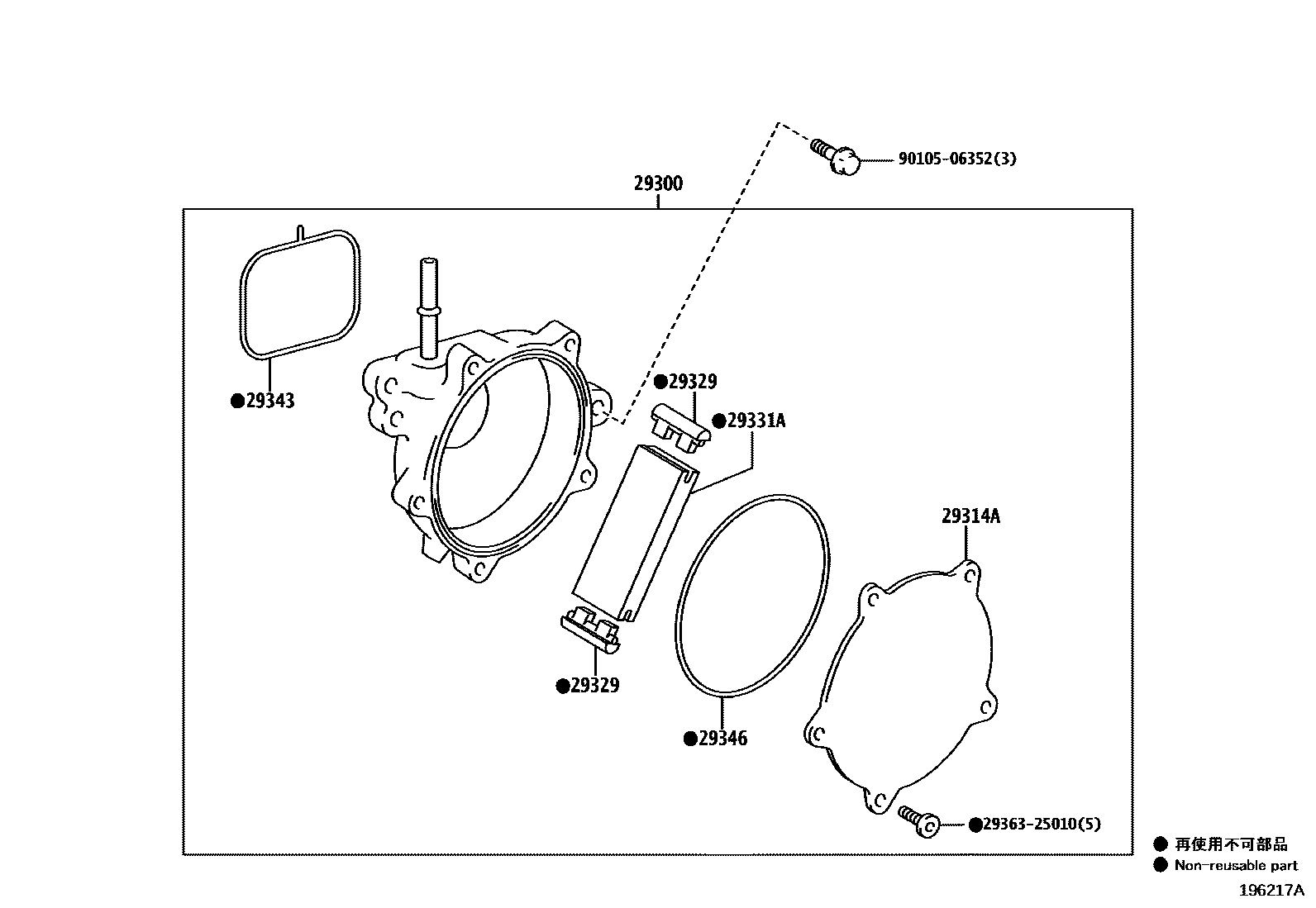 90105-06352(3)

29300

●29343

●29329

●29331A

29314A

●29329

●29346

●29363-25010(5)

● 再使用不可部品
● Non-reusable part

196217A