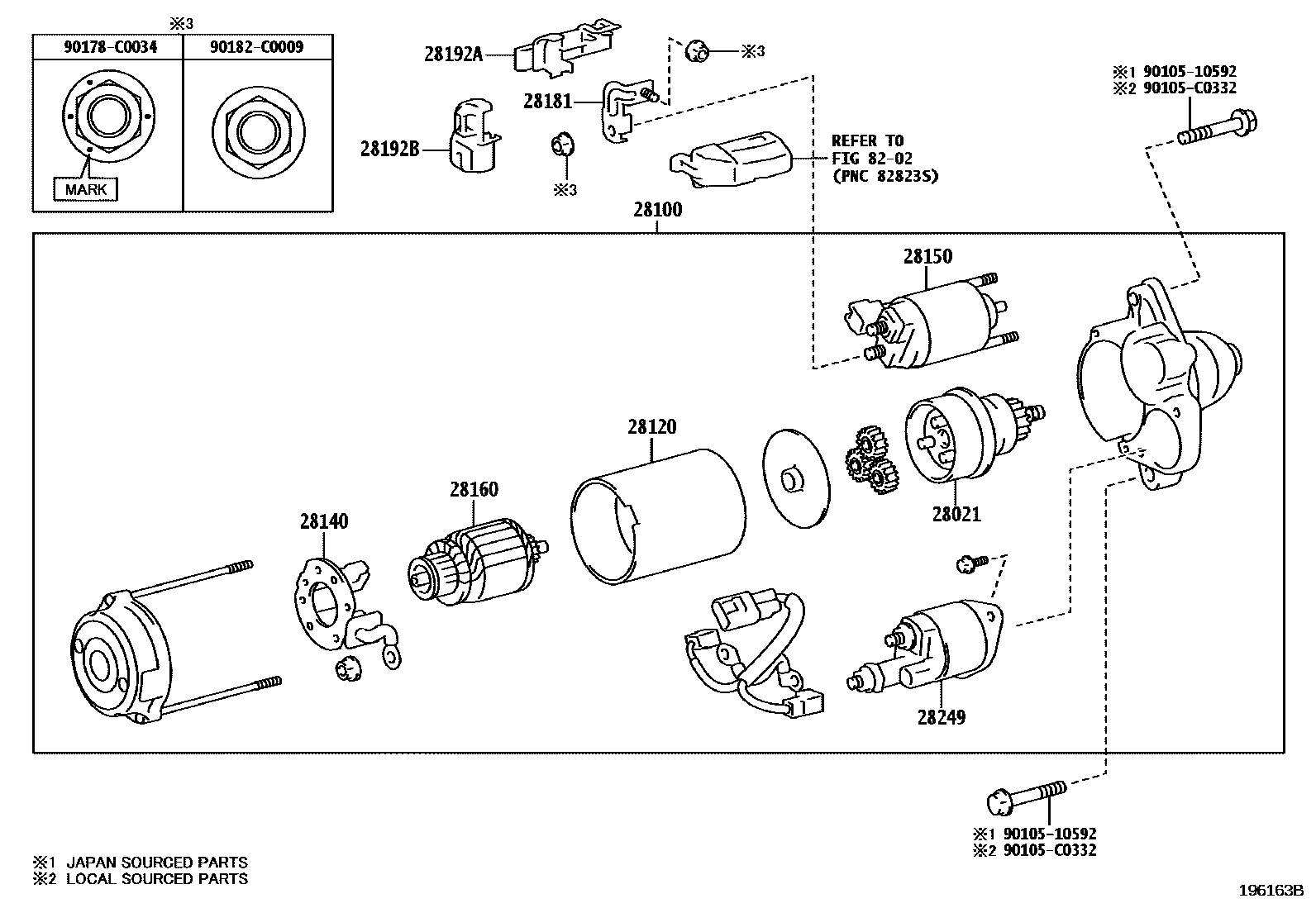 ※3

| 90178-C0034 | 90182-C0009 |
|---|---|
| MARK | |

28192A

※3

28181

28192B

※3

REFER TO FIG 82-02 (PNC 82823S)

※1 90105-10592
※2 90105-C0332

28100

28150

28120

28160

28140

28021

28249

※1 90105-10592
※2 90105-C0332

※1 JAPAN SOURCED PARTS
※2 LOCAL SOURCED PARTS

196163B