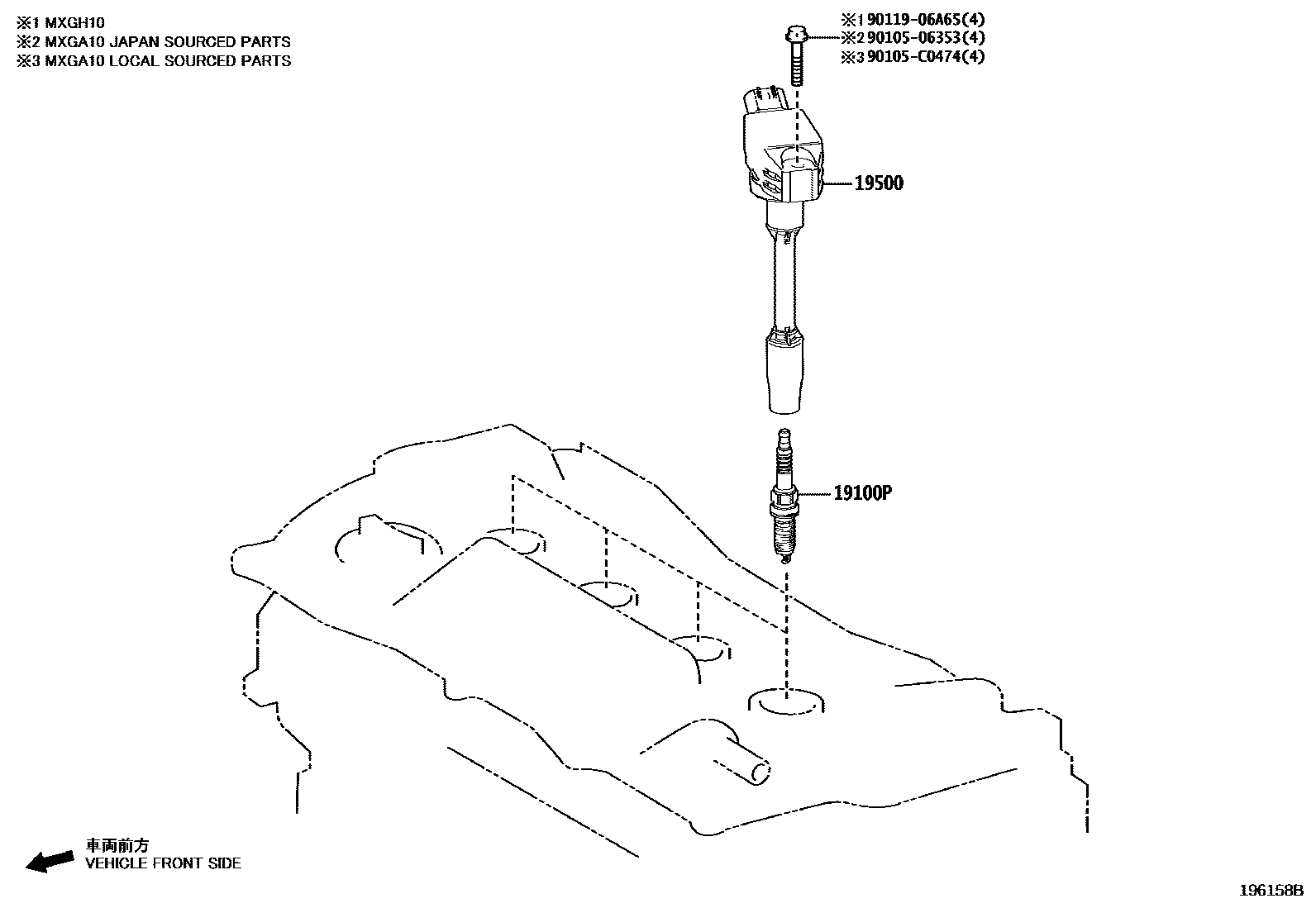 ※1 MXGH10
※2 MXGA10 JAPAN SOURCED PARTS
※3 MXGA10 LOCAL SOURCED PARTS

※1 90119-06A65(4)
※2 90105-06353(4)
※3 90105-C0474(4)

19500

19100P

車両前方
VEHICLE FRONT SIDE

196158B