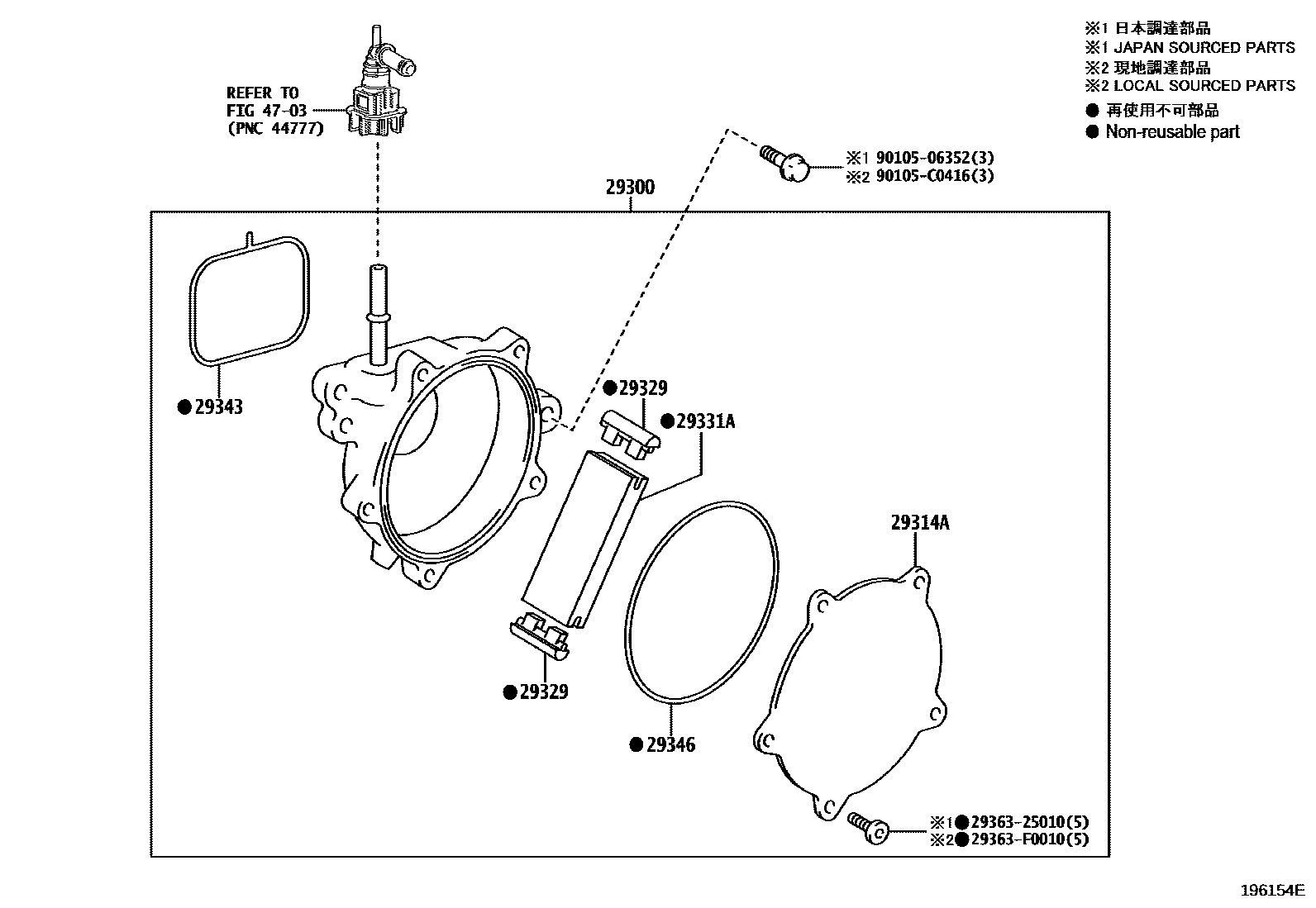 ※1 日本調達部品
※1 JAPAN SOURCED PARTS
※2 現地調達部品
※2 LOCAL SOURCED PARTS
● 再使用不可部品
● Non-reusable part

REFER TO
FIG 47-03
(PNC 44777)

※1 90105-06352(3)
※2 90105-C0416(3)

29300

●29343

●29329

●29331A

29314A

●29329

●29346

※1●29363-25010(5)
※2●29363-F0010(5)

196154E