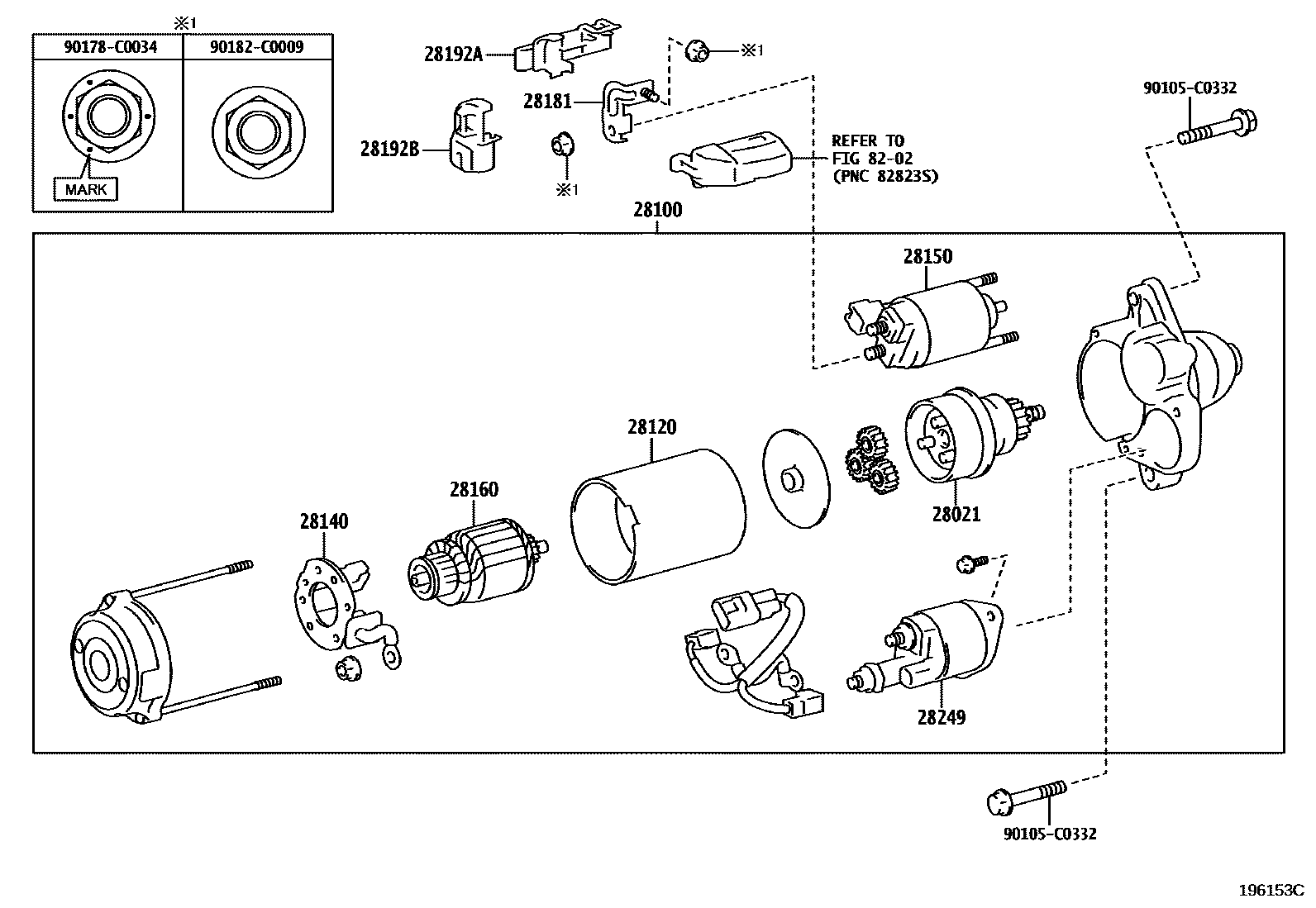 ※1

| 90178-C0034 | 90182-C0009 |
|---|---|
| MARK | |

28192A

※1

28181

28192B

※1

REFER TO
FIG 82-02
(PNC 82823S)

90105-C0332

28100

28150

28120

28160

28140

28021

28249

90105-C0332

196153C