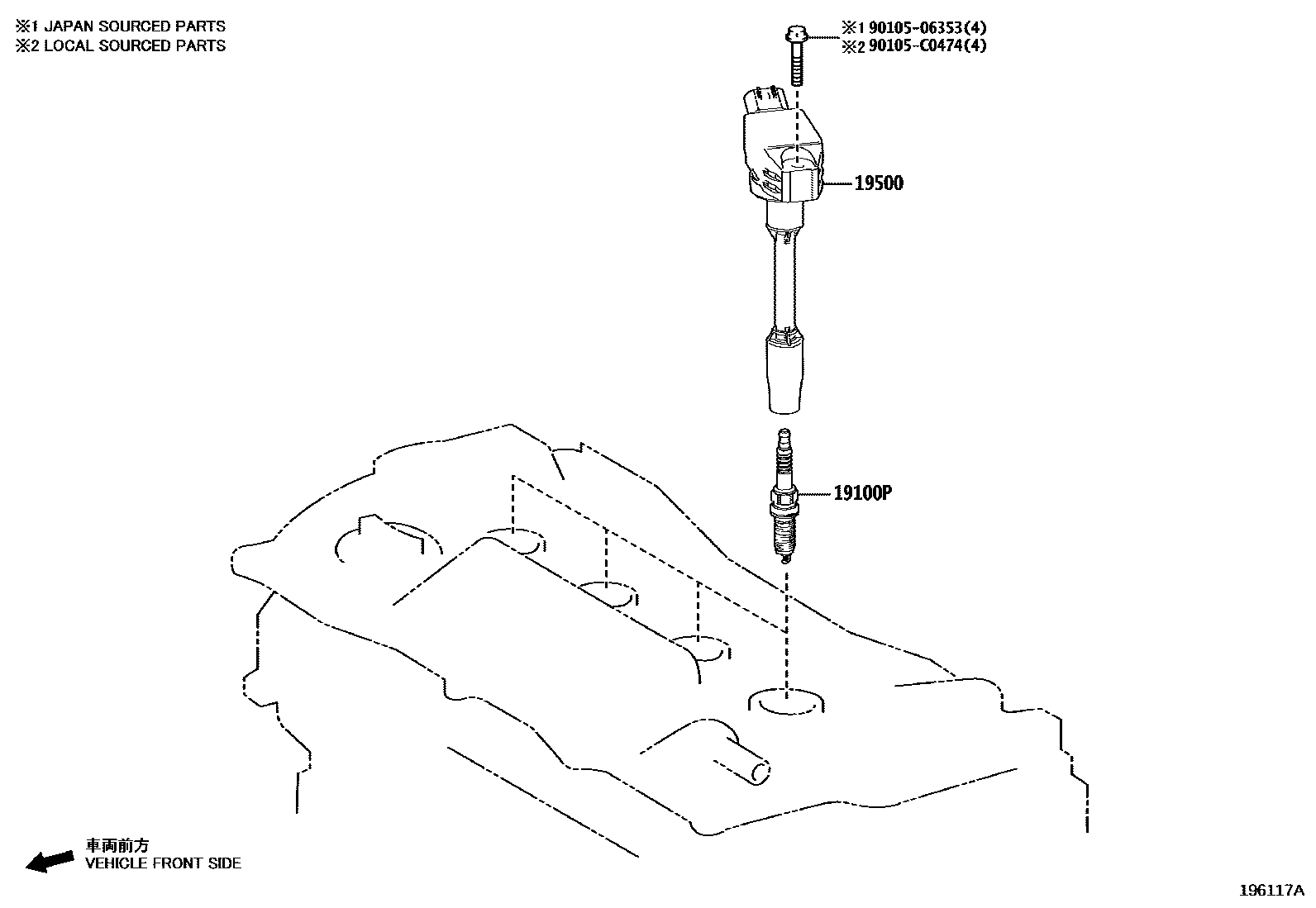 ※1 JAPAN SOURCED PARTS
※2 LOCAL SOURCED PARTS

※1 90105-06353(4)
※2 90105-C0474(4)

19500

19100P

車両前方
VEHICLE FRONT SIDE

196117A