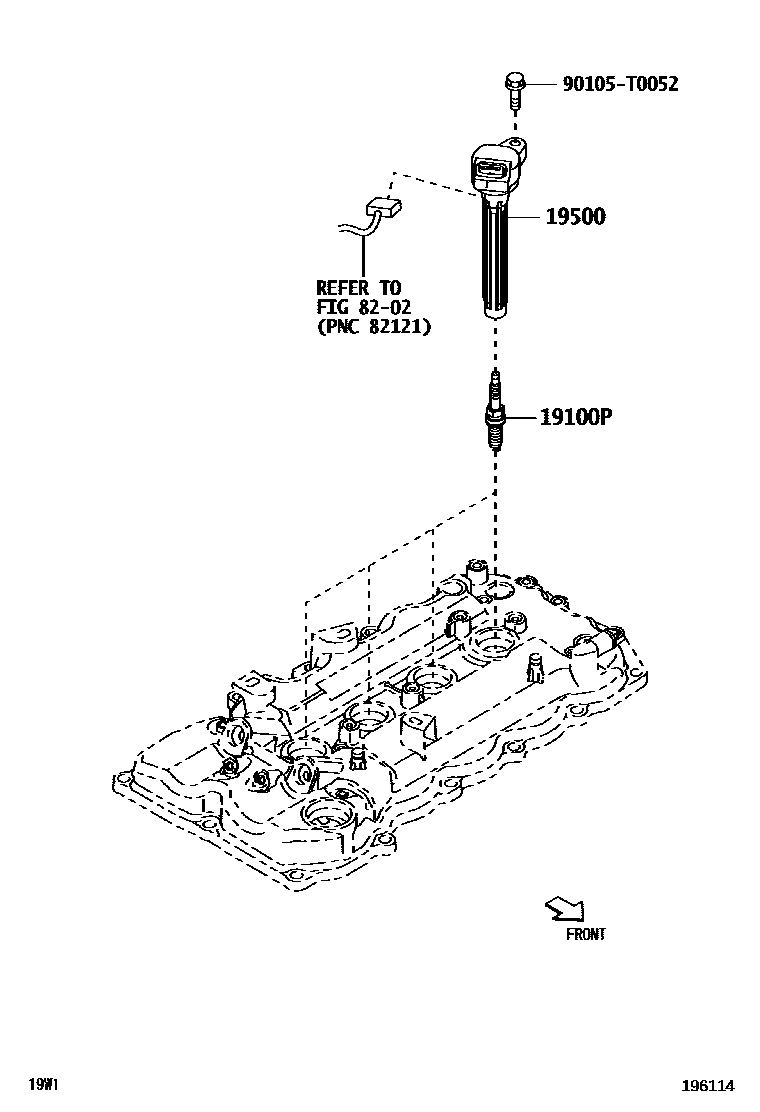 90105-T0052

19500

REFER TO
FIG 82-02
(PNC 82121)

19100P

FRONT

19W1

196114