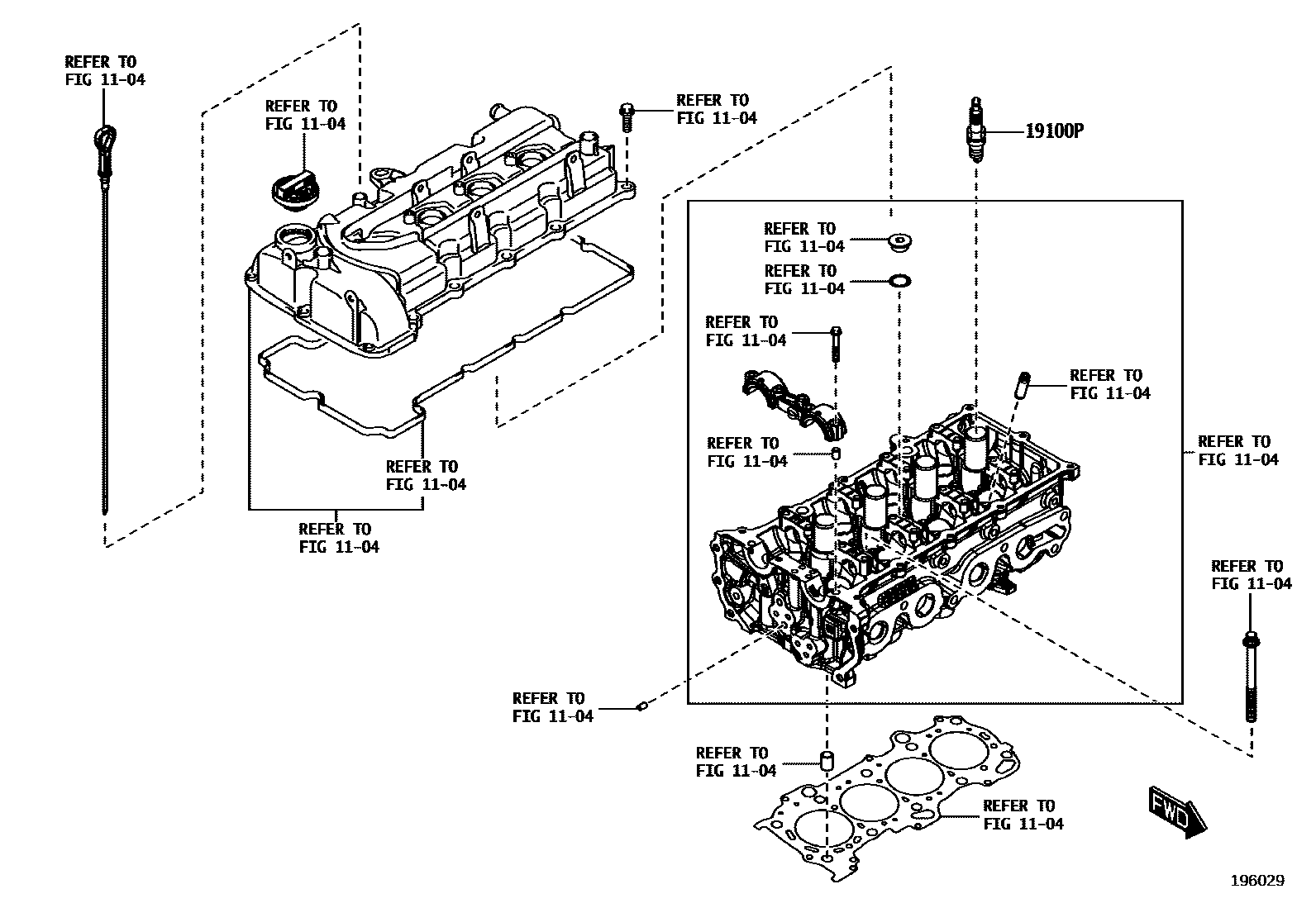 REFER TO
FIG 11-04

REFER TO
FIG 11-04

REFER TO
FIG 11-04

19100P

REFER TO
FIG 11-04

REFER TO
FIG 11-04

REFER TO
FIG 11-04

REFER TO
FIG 11-04

REFER TO
FIG 11-04

REFER TO
FIG 11-04

REFER TO
FIG 11-04

REFER TO
FIG 11-04

REFER TO
FIG 11-04

REFER TO
FIG 11-04

REFER TO
FIG 11-04

REFER TO
FIG 11-04

FWD

196029