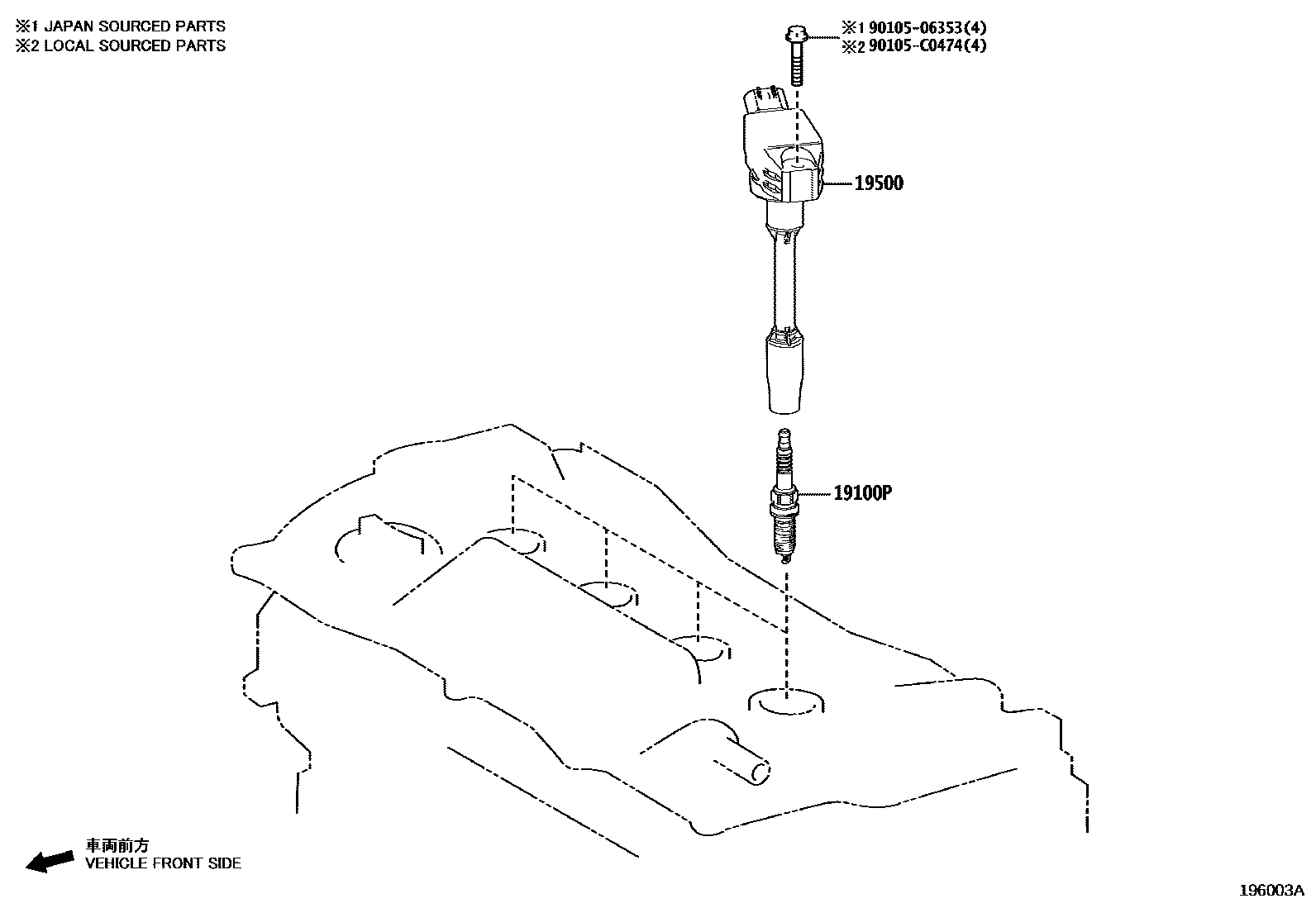 ※1 JAPAN SOURCED PARTS
※2 LOCAL SOURCED PARTS

※1 90105-06353(4)
※2 90105-C0474(4)

19500

19100P

車両前方
VEHICLE FRONT SIDE

196003A