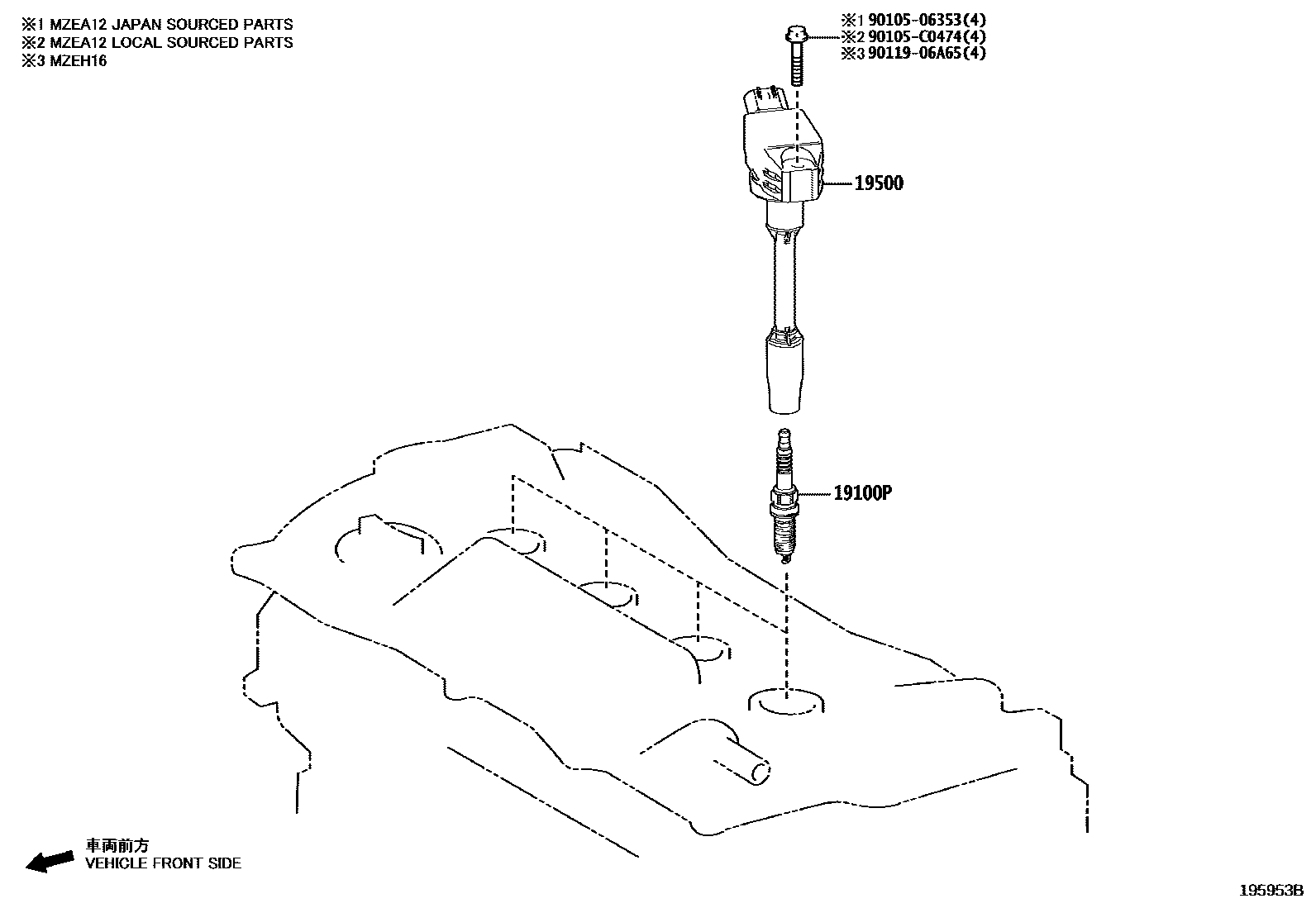 ※1 MZEA12 JAPAN SOURCED PARTS
※2 MZEA12 LOCAL SOURCED PARTS
※3 MZEH16

※1 90105-06353(4)
※2 90105-C0474(4)
※3 90119-06A65(4)

19500

19100P

車両前方
VEHICLE FRONT SIDE

195953B