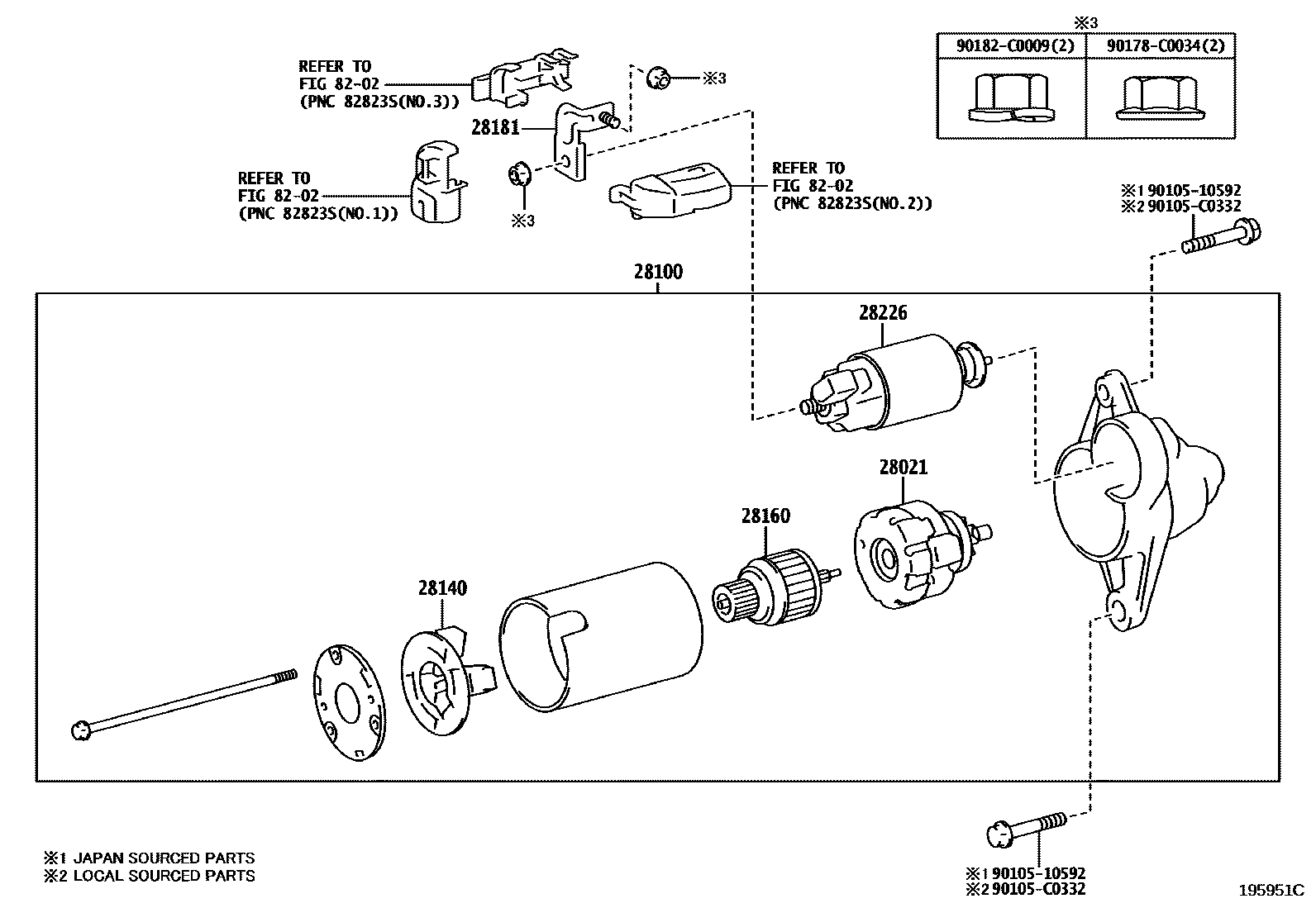 ※3

| 90182-C0009(2) | 90178-C0034(2) |
|---|---|
| | |

REFER TO
FIG 82-02
(PNC 82823S(NO.3))

※3

28181

REFER TO
FIG 82-02
(PNC 82823S(NO.1))

※3

REFER TO
FIG 82-02
(PNC 82823S(NO.2))

※1 90105-10592
※2 90105-C0332

28100

28226

28021

28160

28140

※1 JAPAN SOURCED PARTS
※2 LOCAL SOURCED PARTS

※1 90105-10592
※2 90105-C0332

195951C