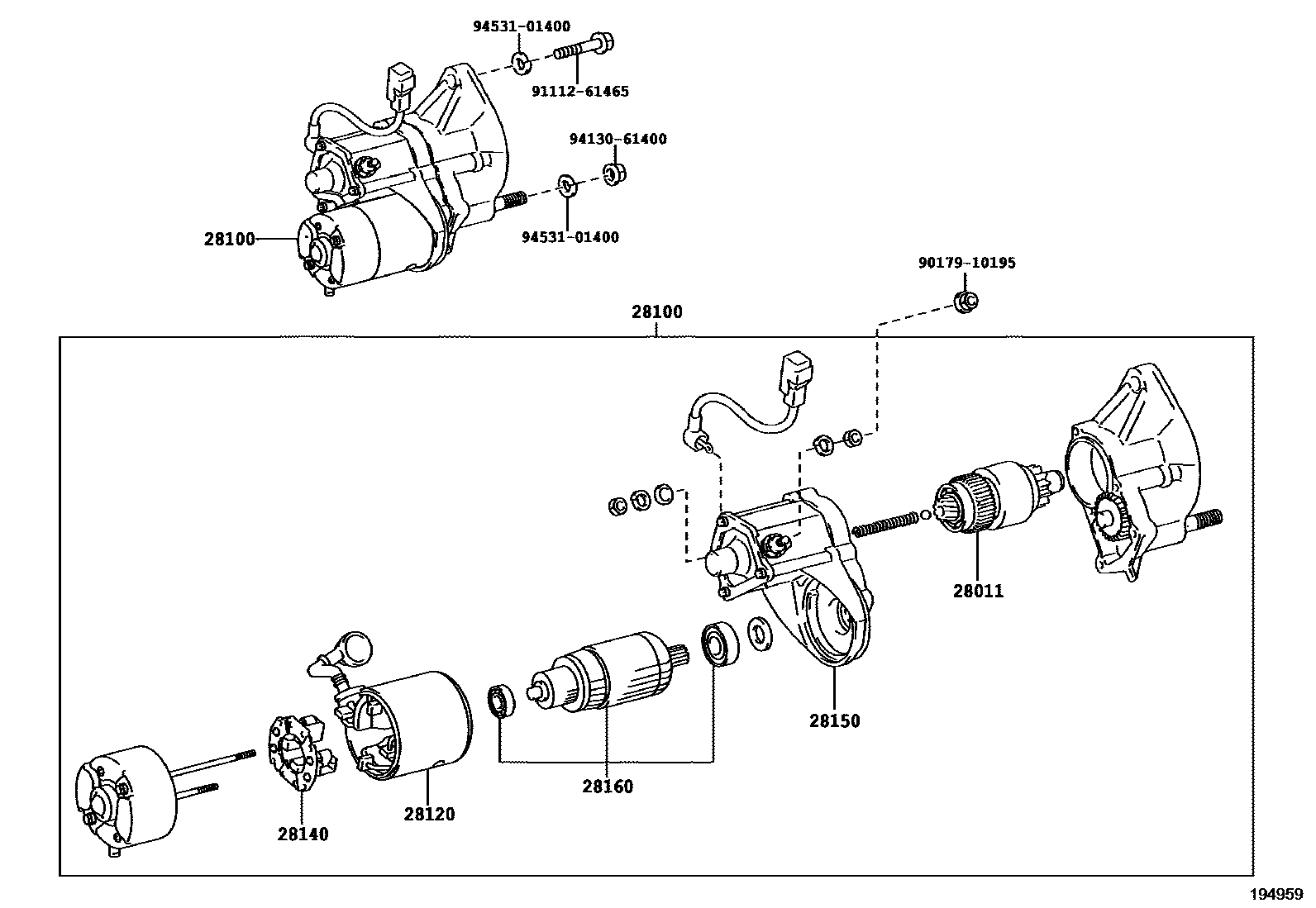 94531-01400
91112-61465
94130-61400
94531-01400
28100
90179-10195
28100
28011
28150
28160
28120
28140
194959