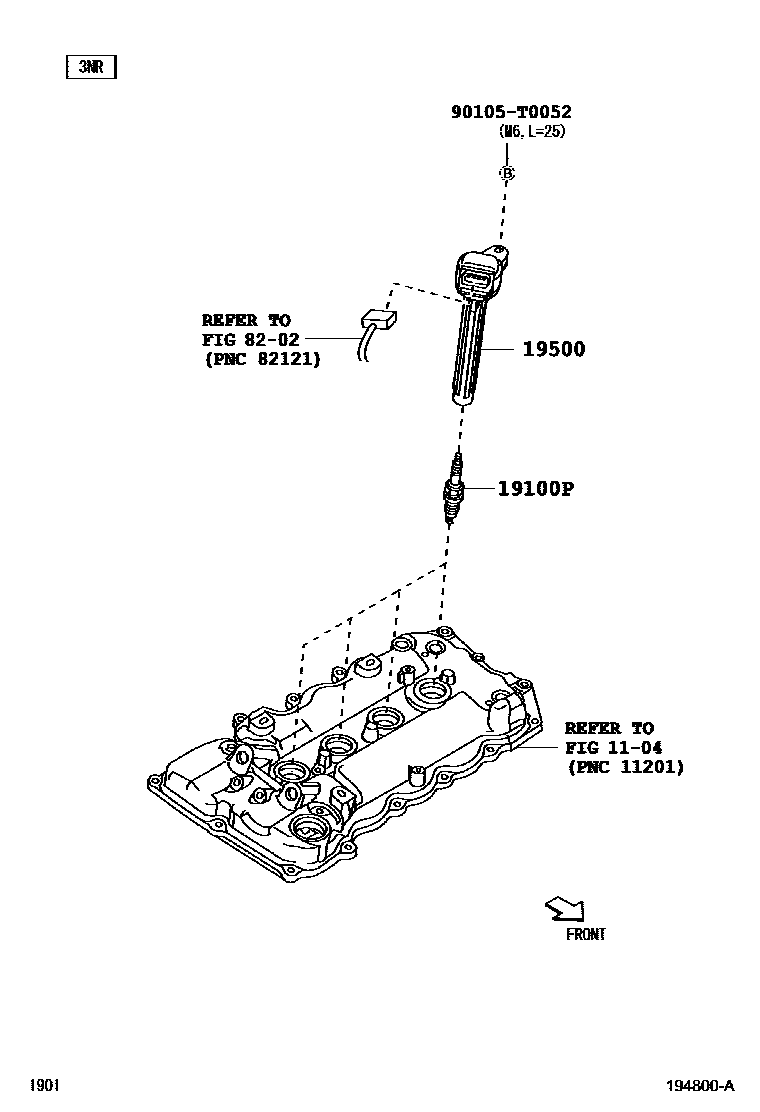 3NR

90105-T0052
(M6, L=25)

B

REFER TO
FIG 82-02
(PNC 82121)

19500

19100P

REFER TO
FIG 11-04
(PNC 11201)

FRONT

1901

194800-A