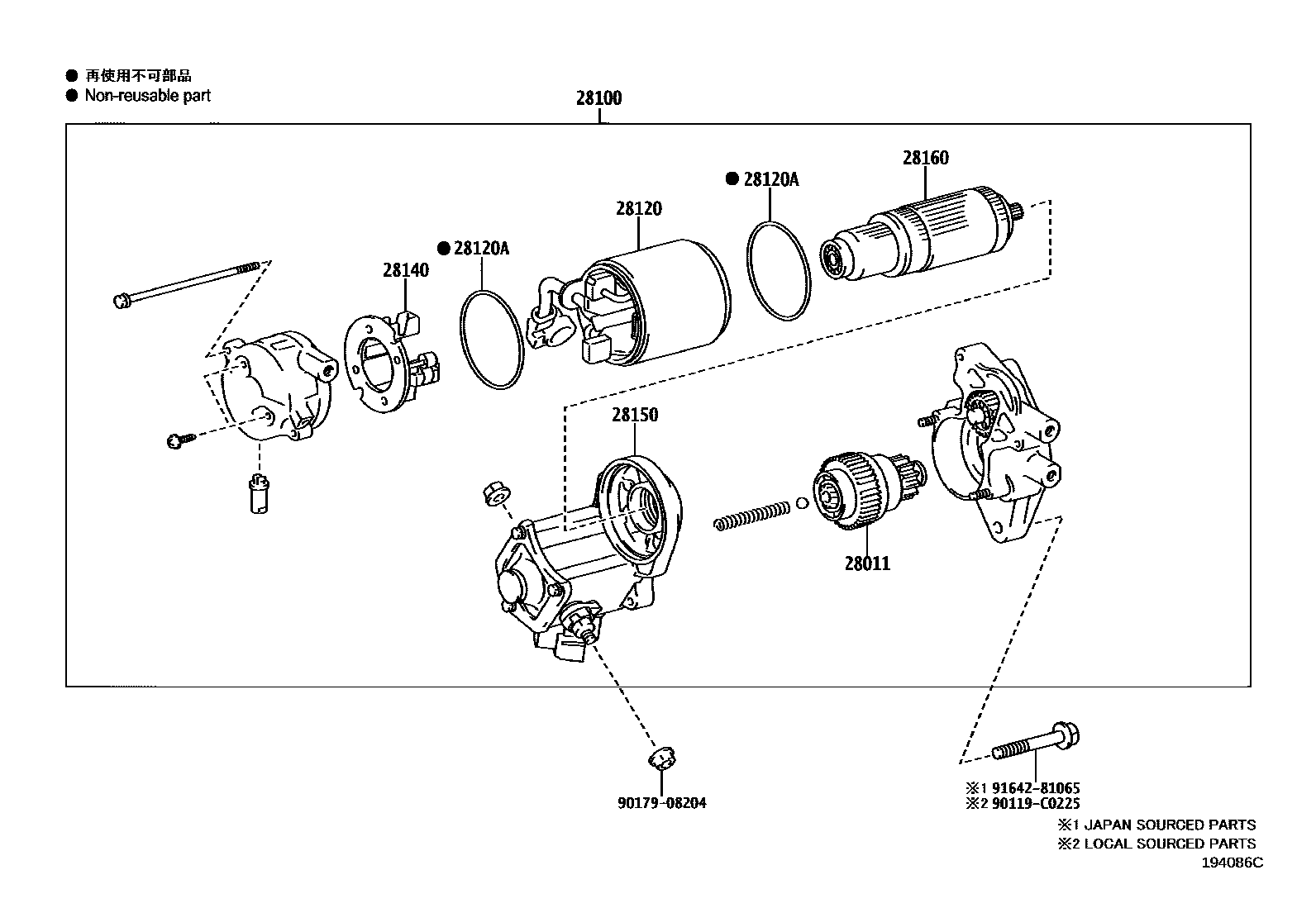 ● 再使用不可部品
● Non-reusable part

28100

28160

● 28120A

28120

● 28120A

28140

28150

28011

90179-08204

※1 91642-81065
※2 90119-C0225

※1 JAPAN SOURCED PARTS
※2 LOCAL SOURCED PARTS

194086C