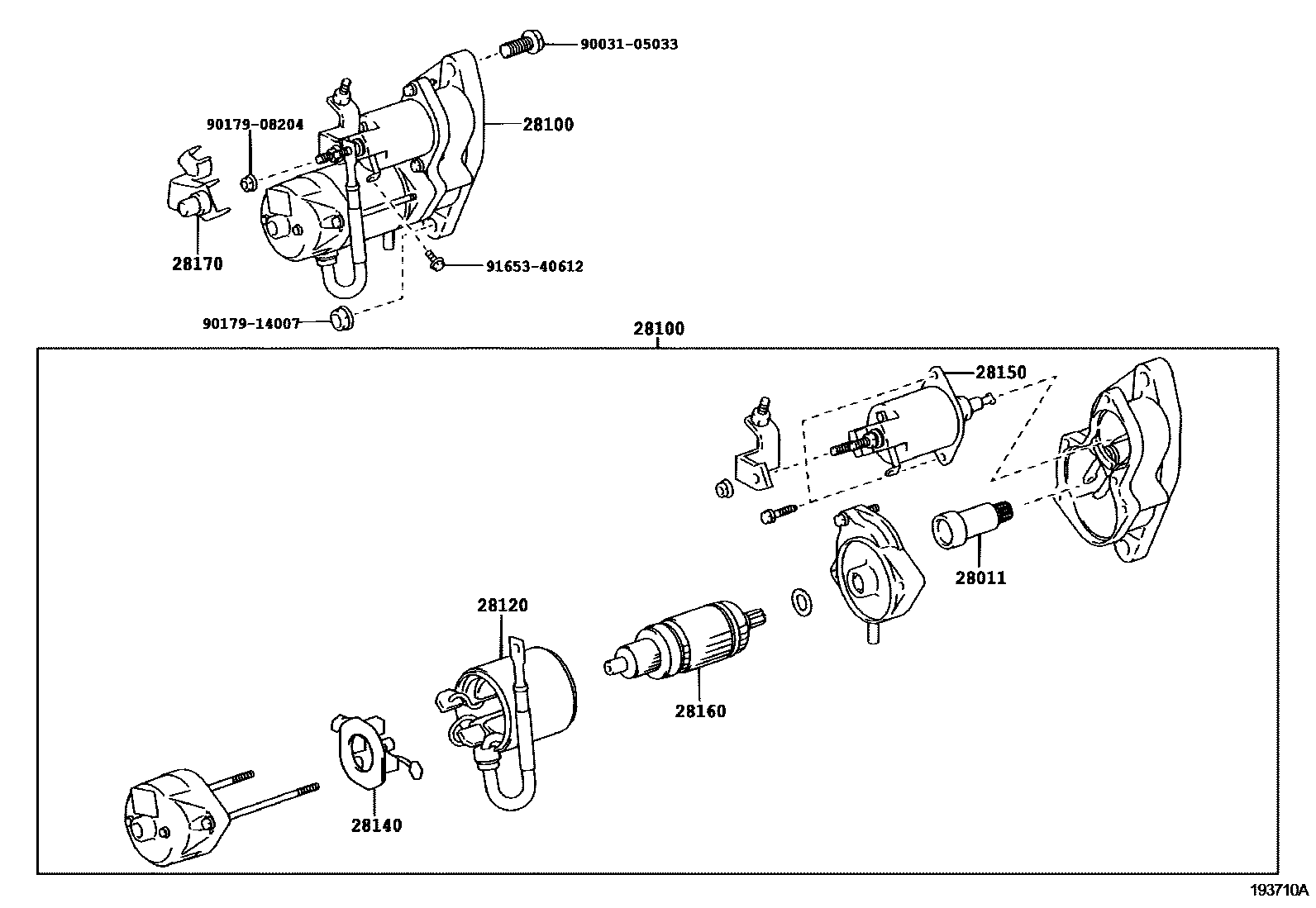 90031-05033

90179-08204

28100

28170

91653-40612

90179-14007

28100

28150

28011

28120

28160

28140

193710A