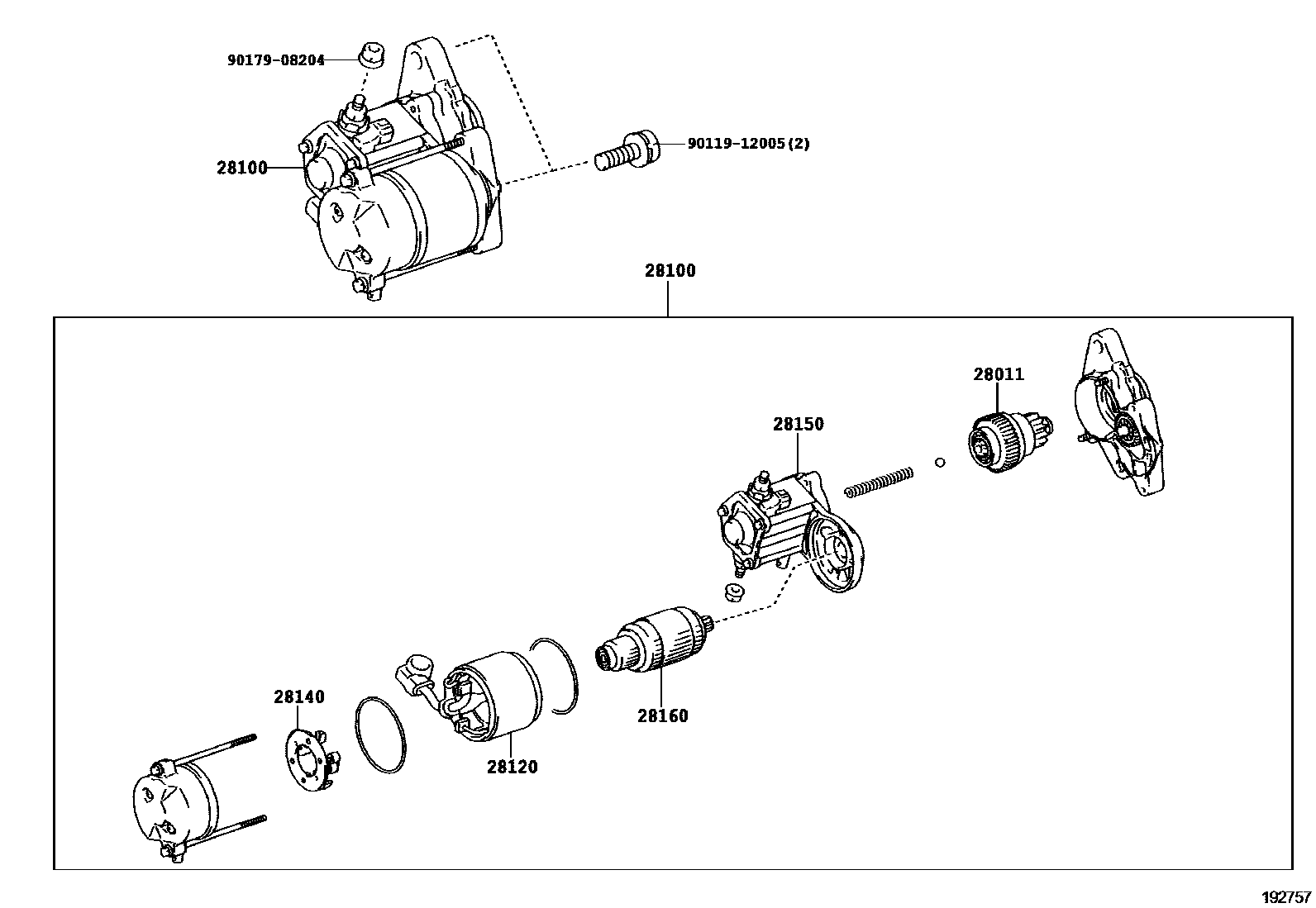 90179-08204
28100
90119-12005(2)
28100
28011
28150
28140
28160
28120
192757